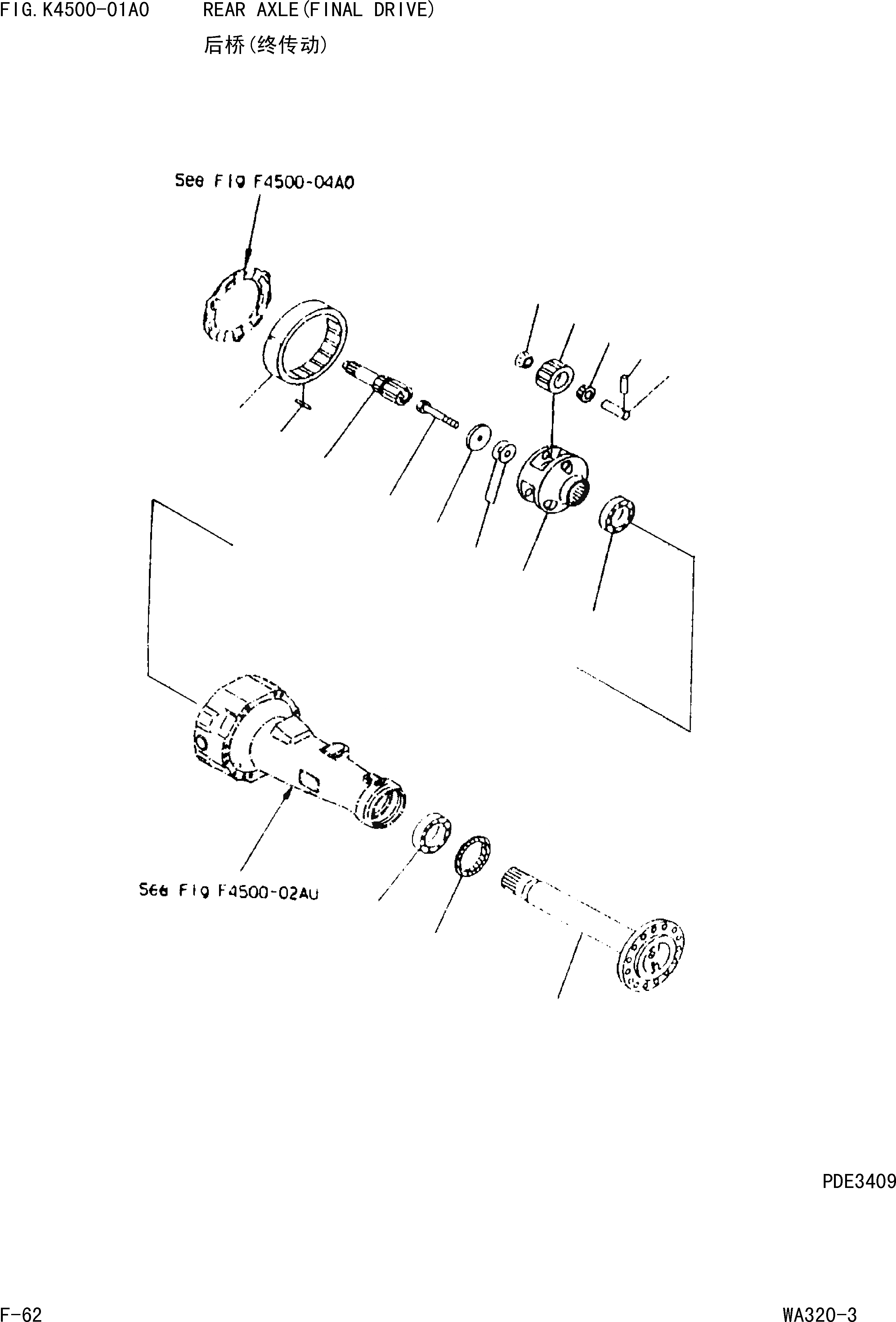 FIG.K4500-01A0 REAR AXLE(FINAL DRIVE)

后桥(终传动)

See Fig F4500-04A0

See Fig F4500-02AU

PDE3409

F-62

WA320-3