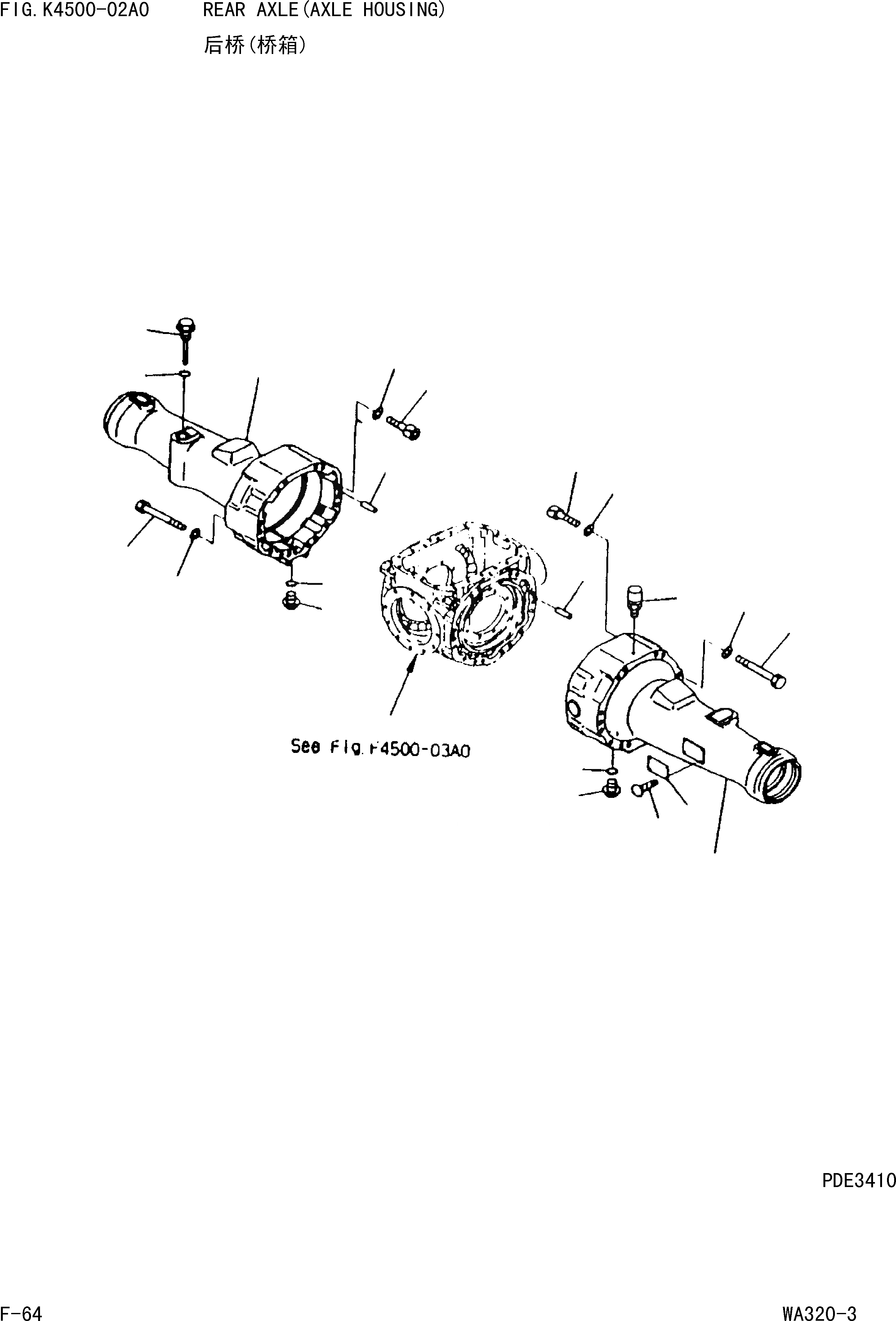 FIG.K4500-02A0 REAR AXLE(AXLE HOUSING)
后桥(桥箱)

See Fig.F4500-03A0

PDE3410

F-64

WA320-3