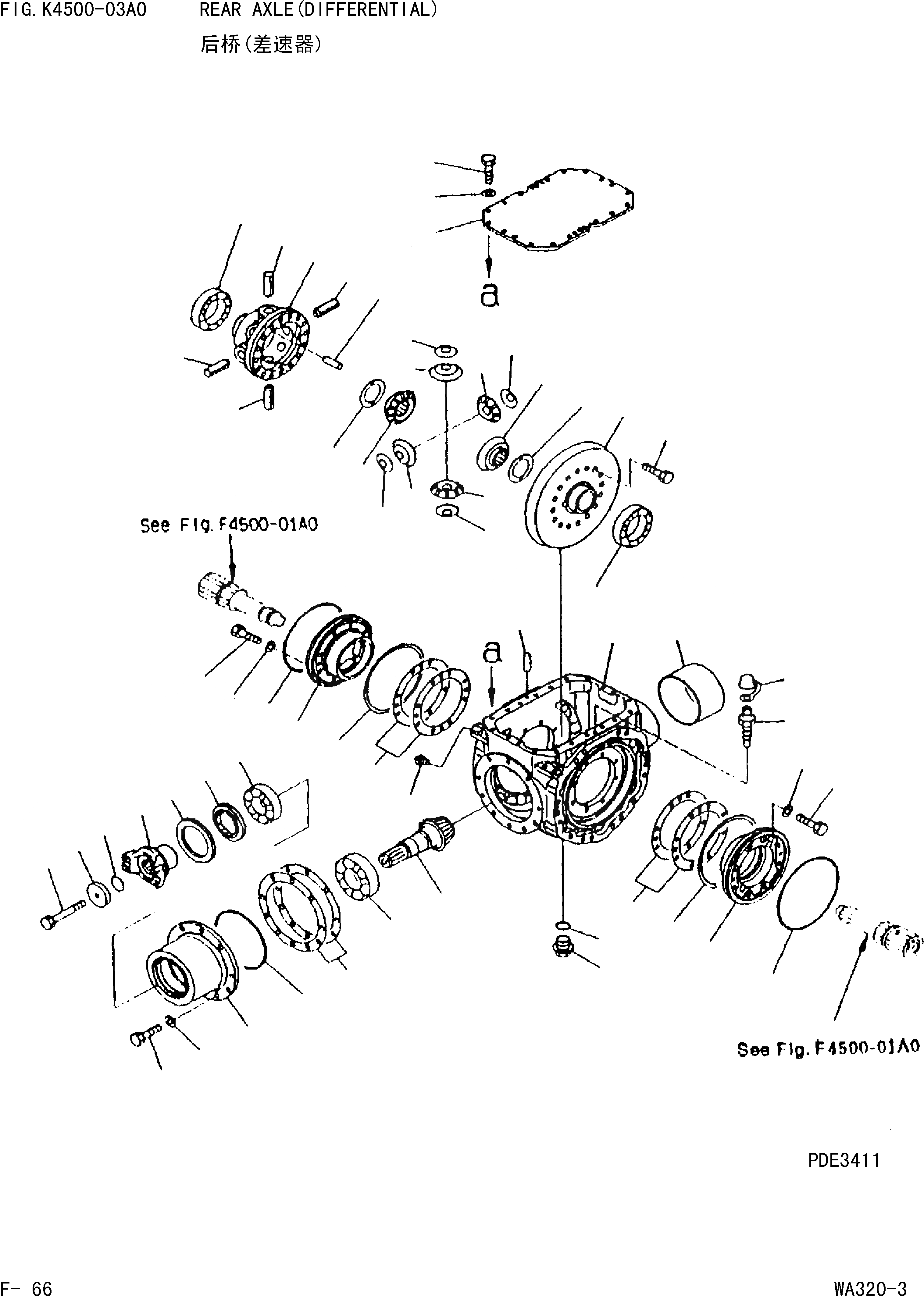 FIG.K4500-03A0 REAR AXLE(DIFFERENTIAL)

后桥(差速器)

a

See Fig.F4500-01A0

a

See Fig.F4500-01A0

PDE3411

F- 66

WA320-3