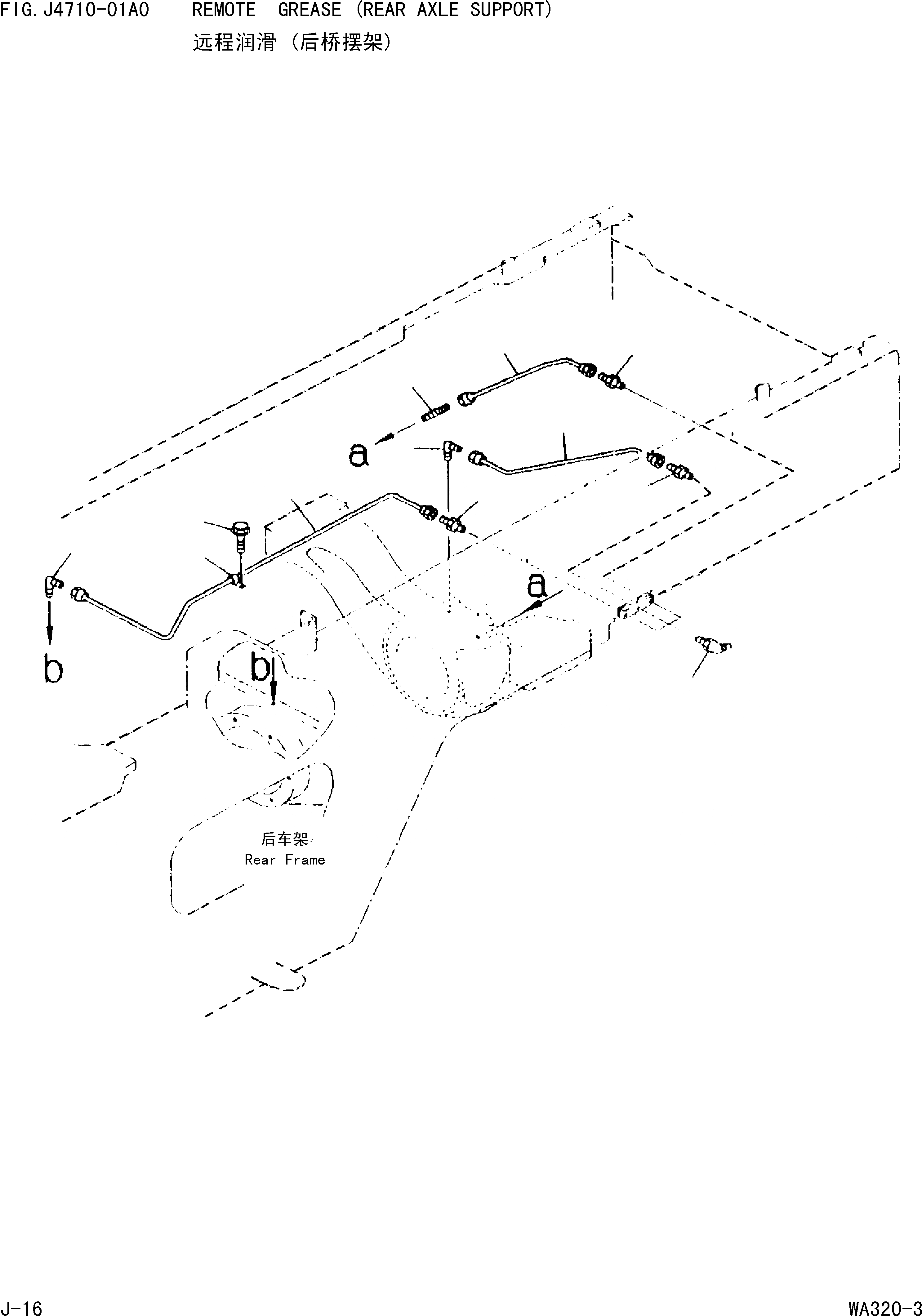 FIG. J4710-01A0 REMOTE GREASE (REAR AXLE SUPPORT)
远程润滑 (后桥摆架)

a

a

b

b

后车架
Rear Frame

J-16

WA320-3