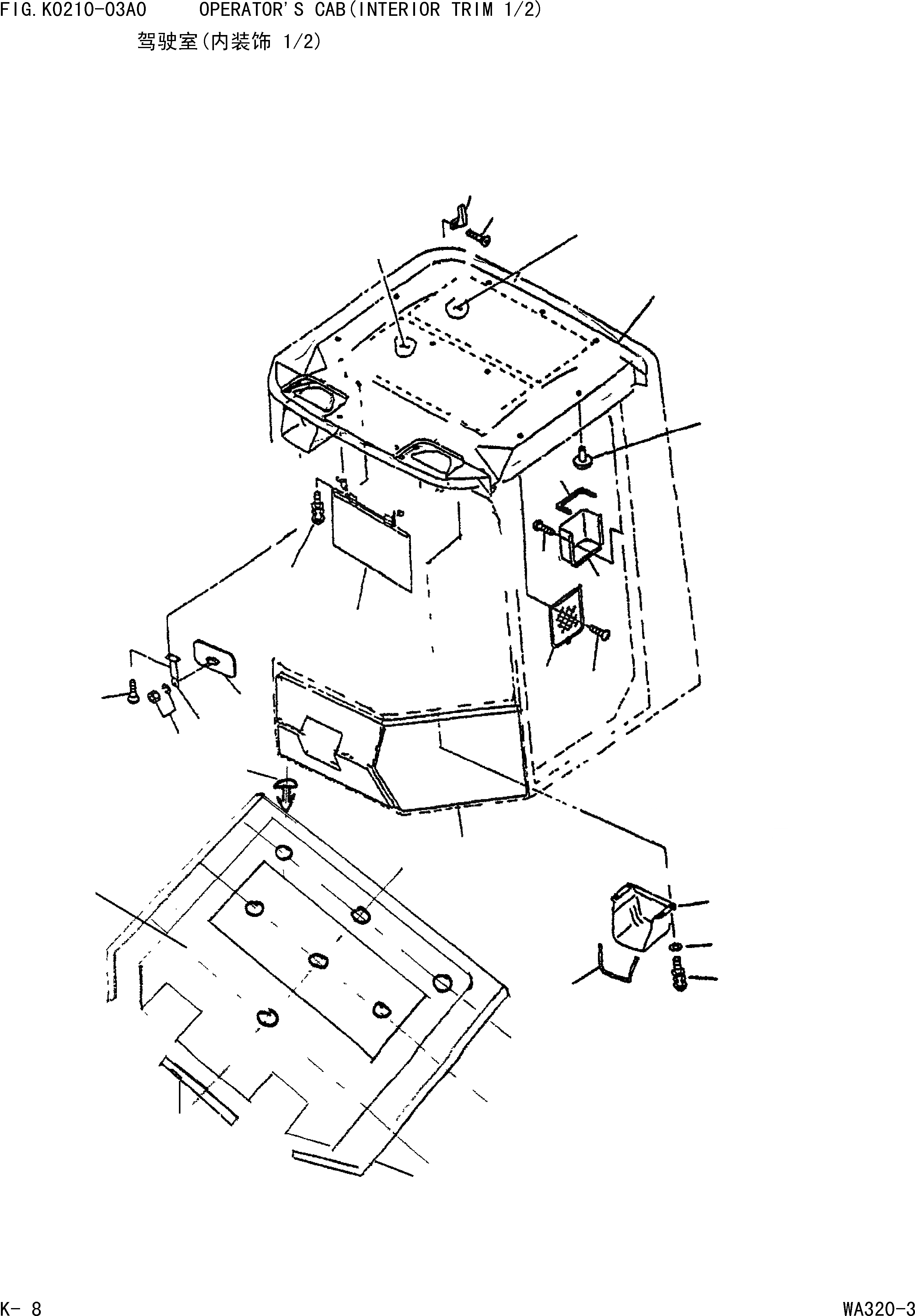 FIG.K0210-03A0 OPERATOR'S CAB(INTERIOR TRIM 1/2)

驾驶室(内装饰 1/2)

K- 8

WA320-3