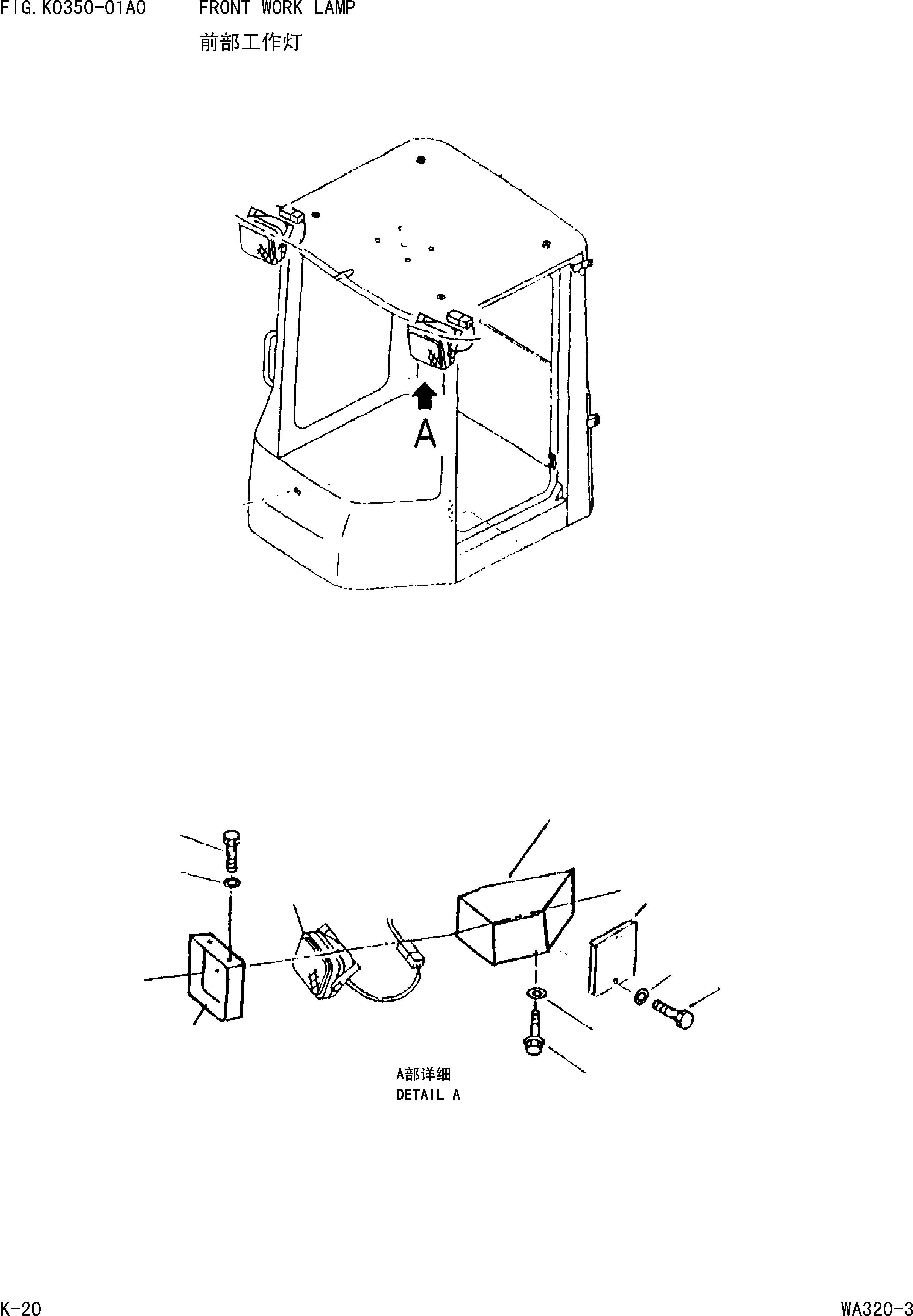 FIG.K0350-01A0 FRONT WORK LAMP

前部工作灯

A

A部详细
DETAIL A

K-20

WA320-3