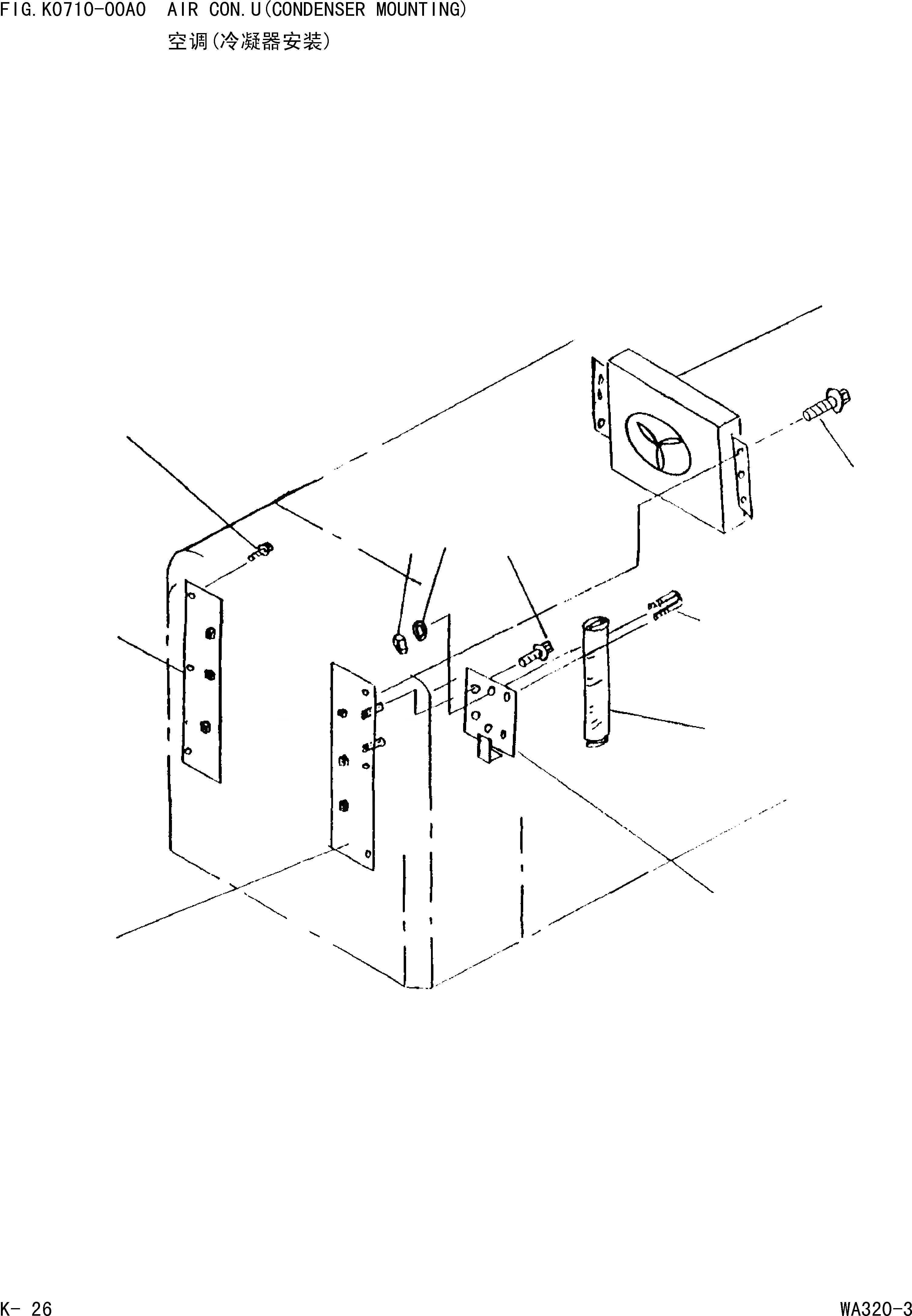 FIG.K0710-00A0 AIR CON.U(CONDENSER MOUNTING)
空调(冷凝器安装)

K- 26

WA320-3