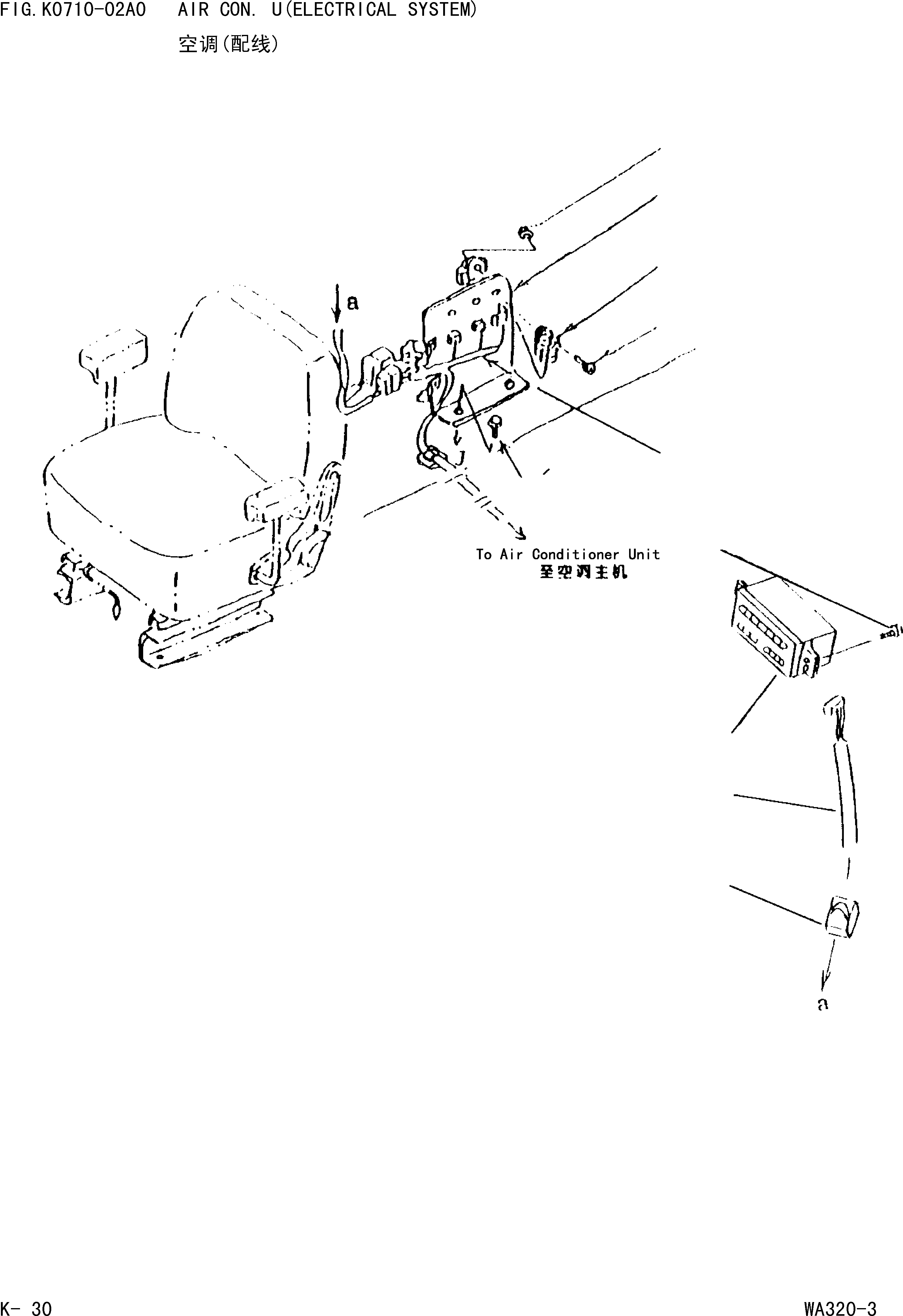 FIG.K0710-02A0 AIR CON. U(ELECTRICAL SYSTEM)
空调(配线)

a

To Air Conditioner Unit
至空调主机

a

K- 30

WA320-3