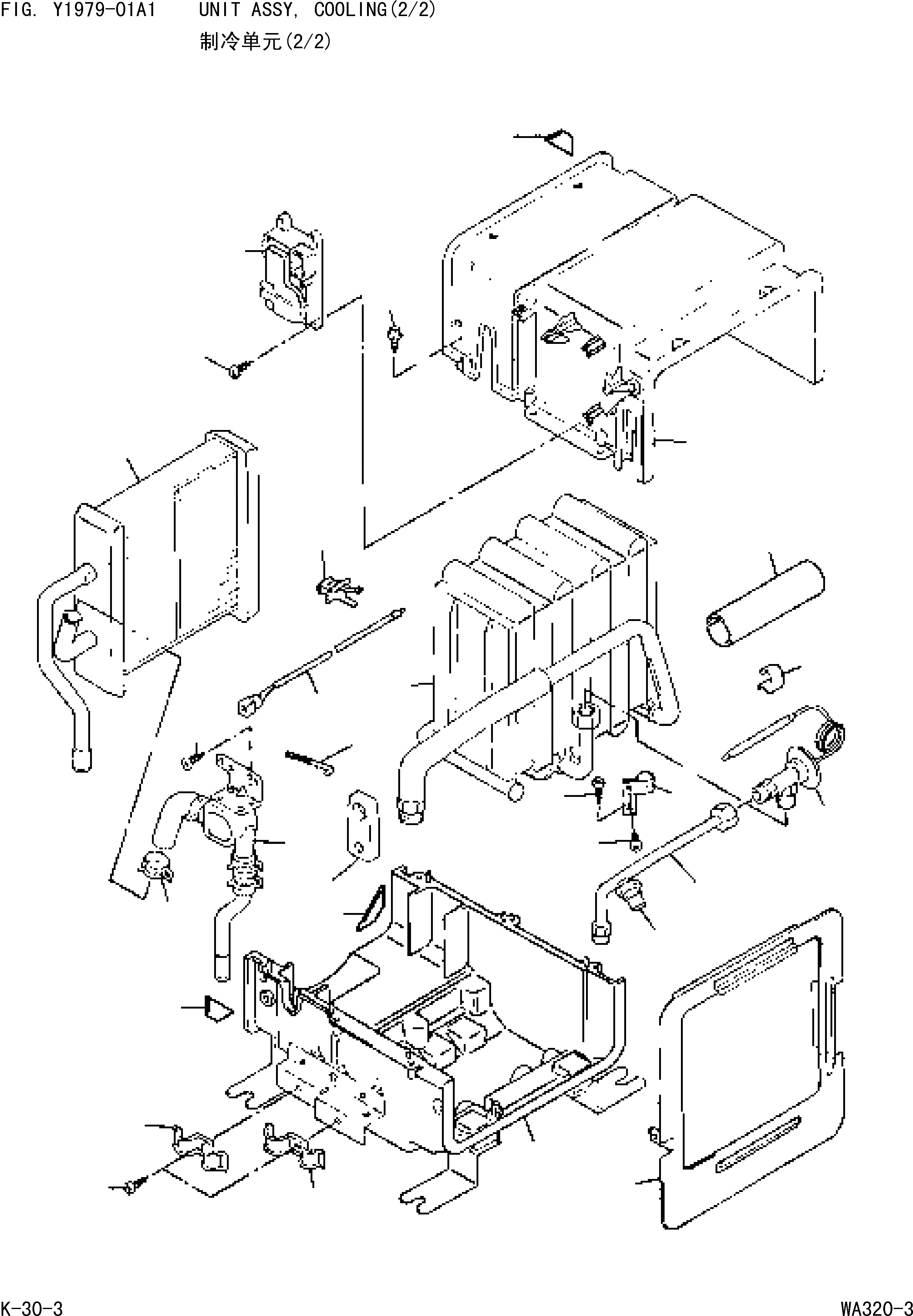 FIG. Y1979-01A1 UNIT ASSY, COOLING(2/2)
制冷单元(2/2)

K-30-3

WA320-3