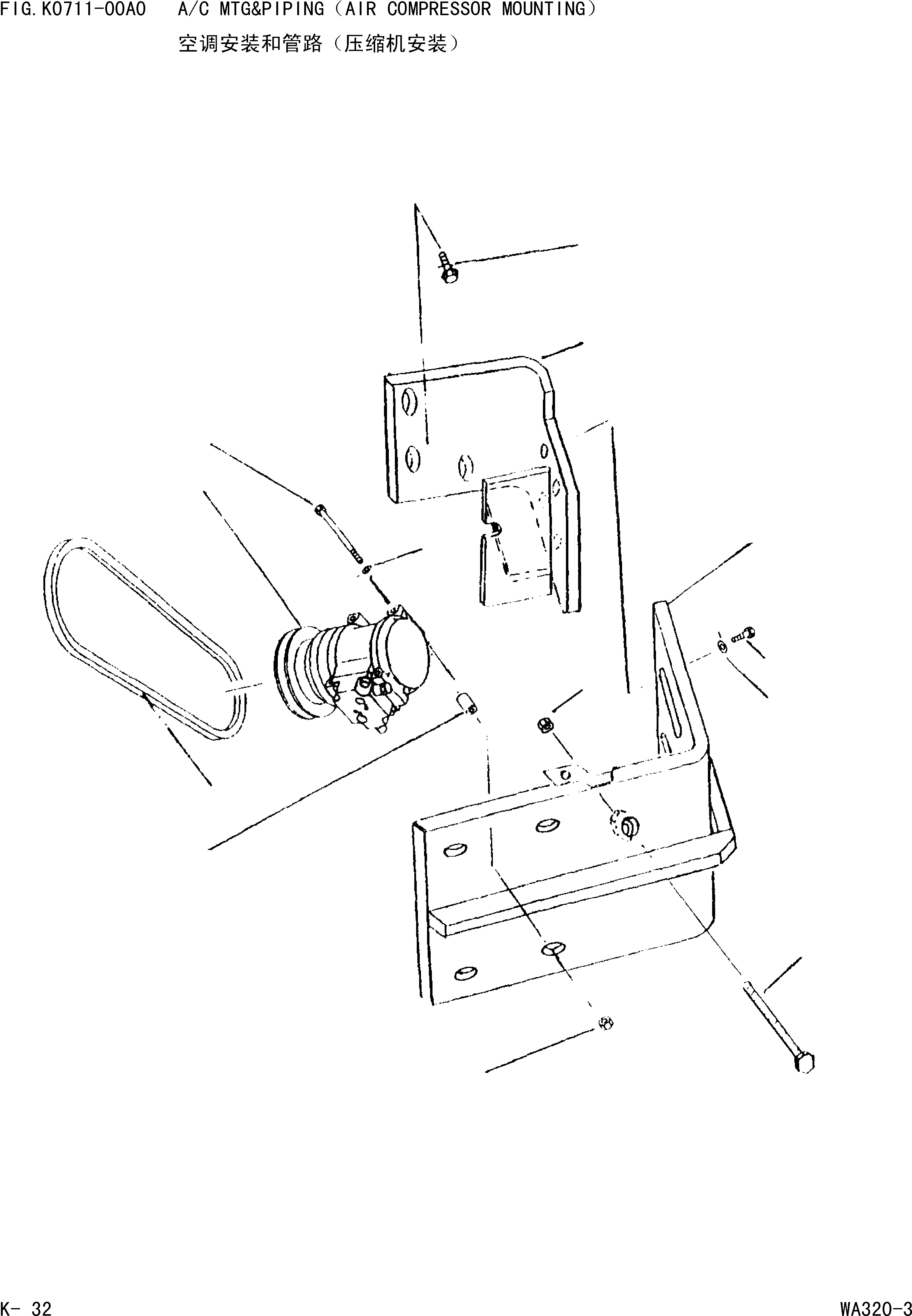 FIG.K0711-00A0　A/C MTG&PIPING（AIR COMPRESSOR MOUNTING）
空调安装和管路（压缩机安装）

K- 32

WA320-3