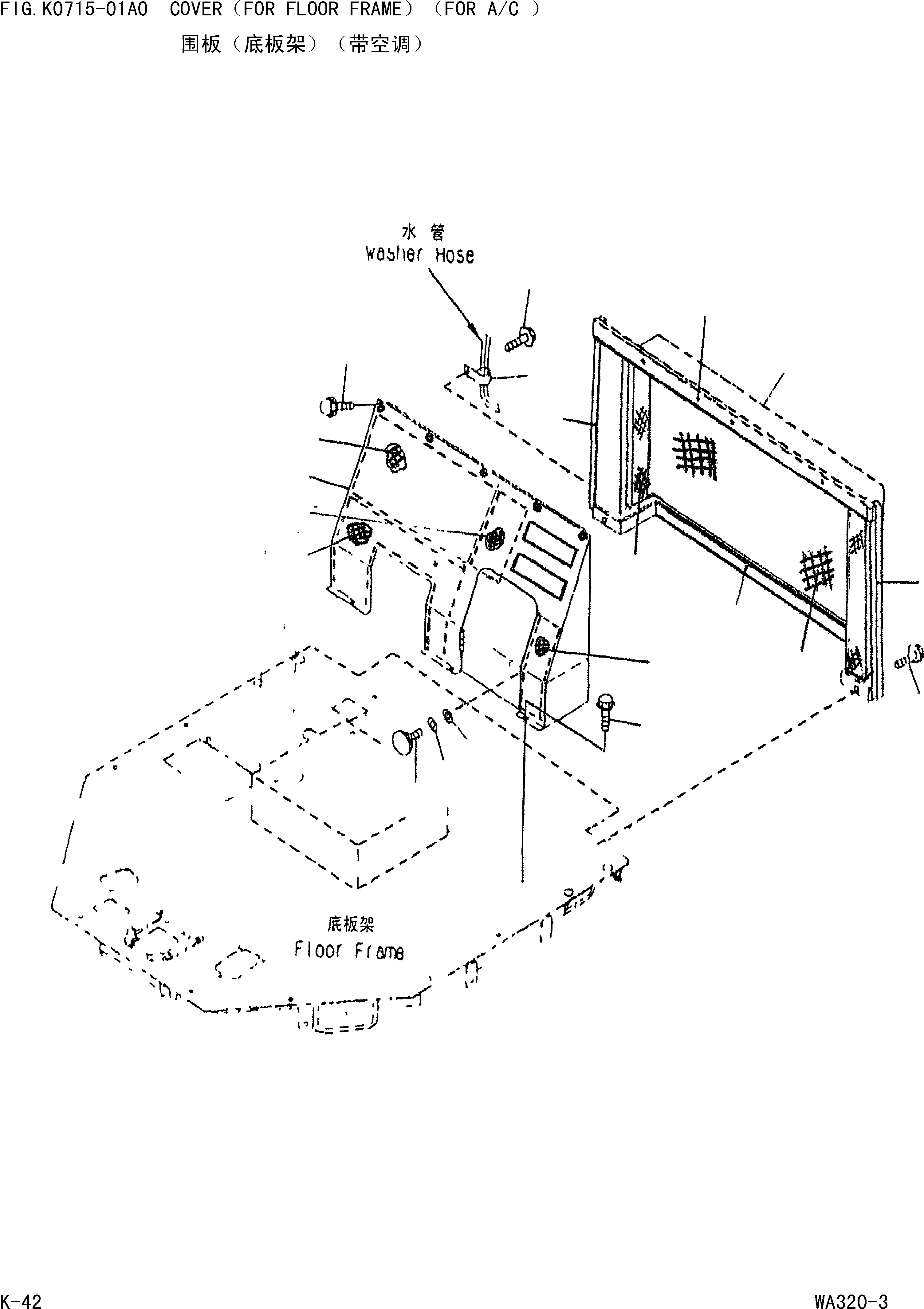 FIG.K0715-01A0 COVER（FOR FLOOR FRAME）（FOR A/C ）
围板（底板架）（带空调）

水 管
Washer Hose

底板架
Floor Frame

K-42

WA320-3