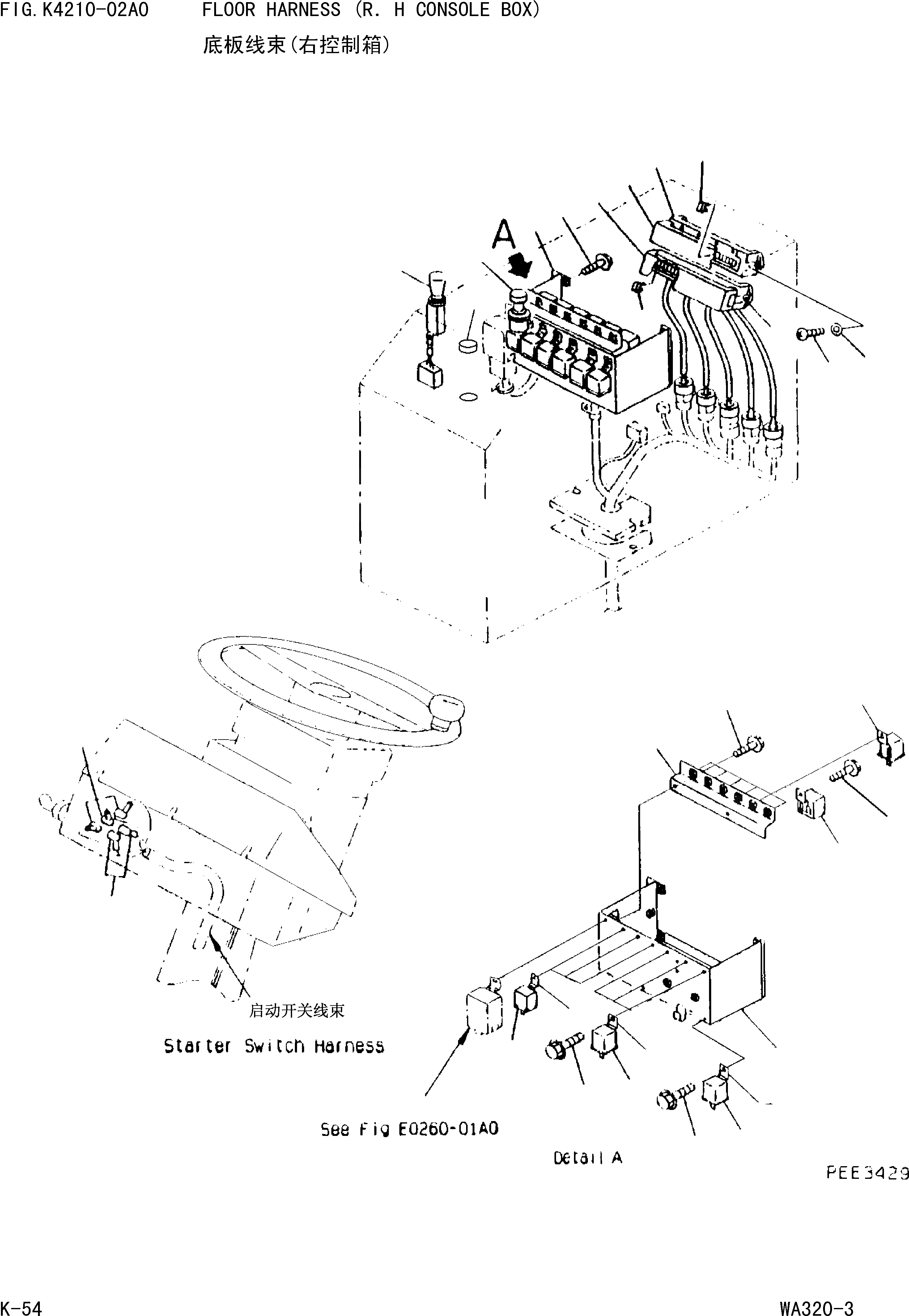 FIG.K4210-02A0 FLOOR HARNESS (R. H CONSOLE BOX)
底板线束(右控制箱)

A

启动开关线束
Starter Switch Harness

See Fig E0260-01A0

Detail A

PEE3429

K-54

WA320-3