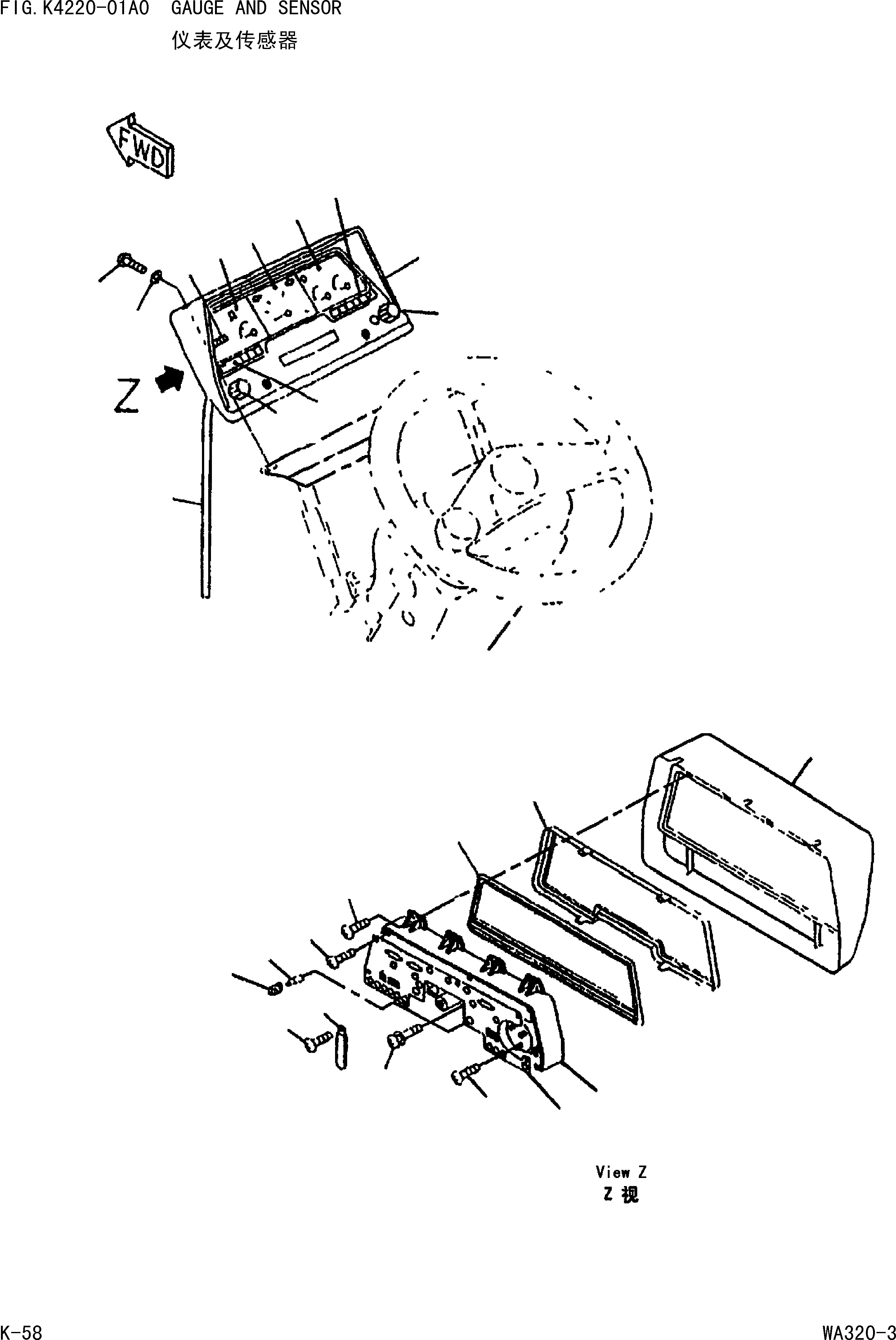 FIG.K4220-01A0 GAUGE AND SENSOR
仪表及传感器

FWD

Z

View Z
Z 视

K-58

WA320-3