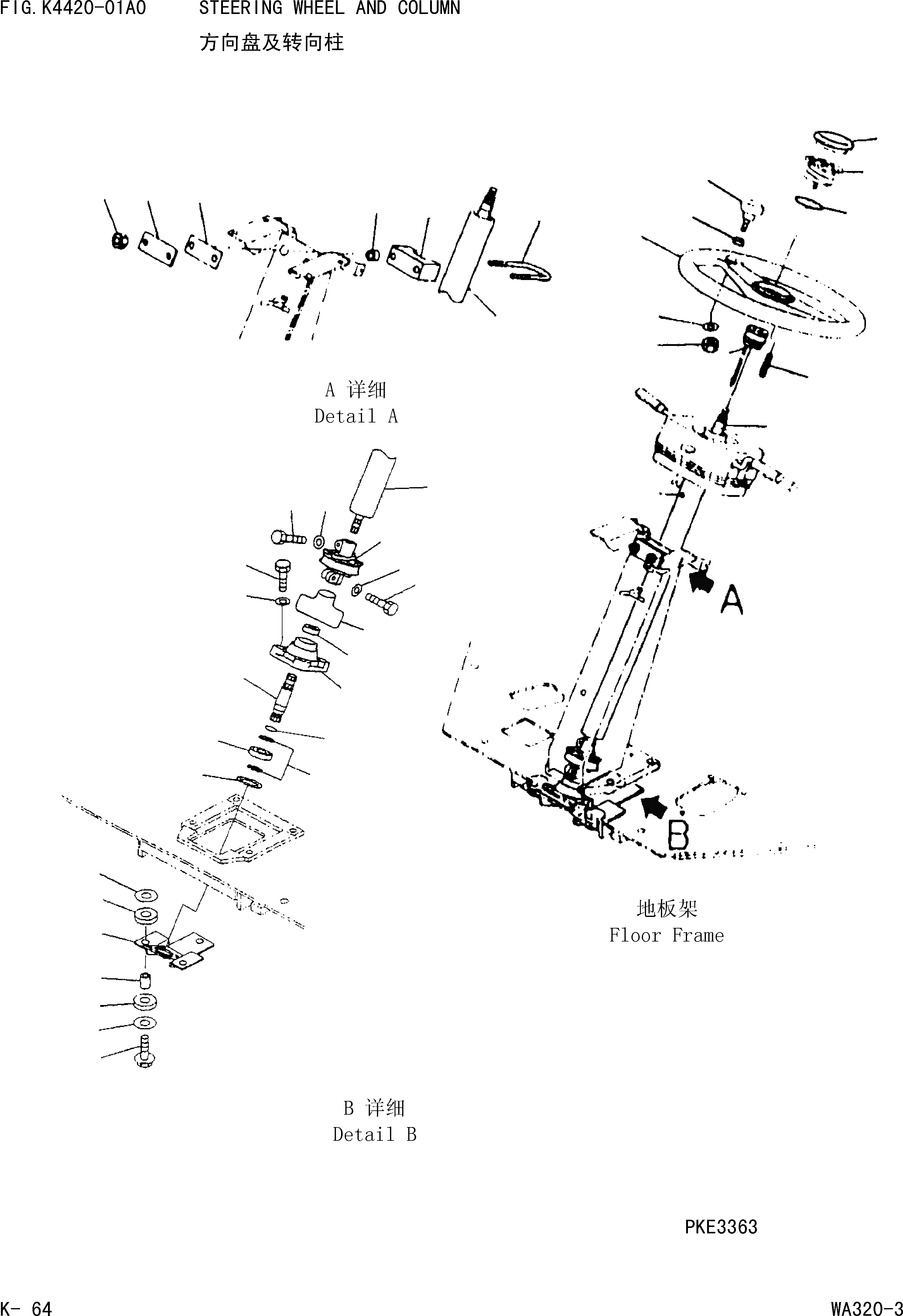 FIG.K4420-01A0 STEERING WHEEL AND COLUMN
方向盘及转向柱

A 详细
Detail A

A

B

地板架
Floor Frame

B 详细
Detail B

PKE3363

K- 64

WA320-3