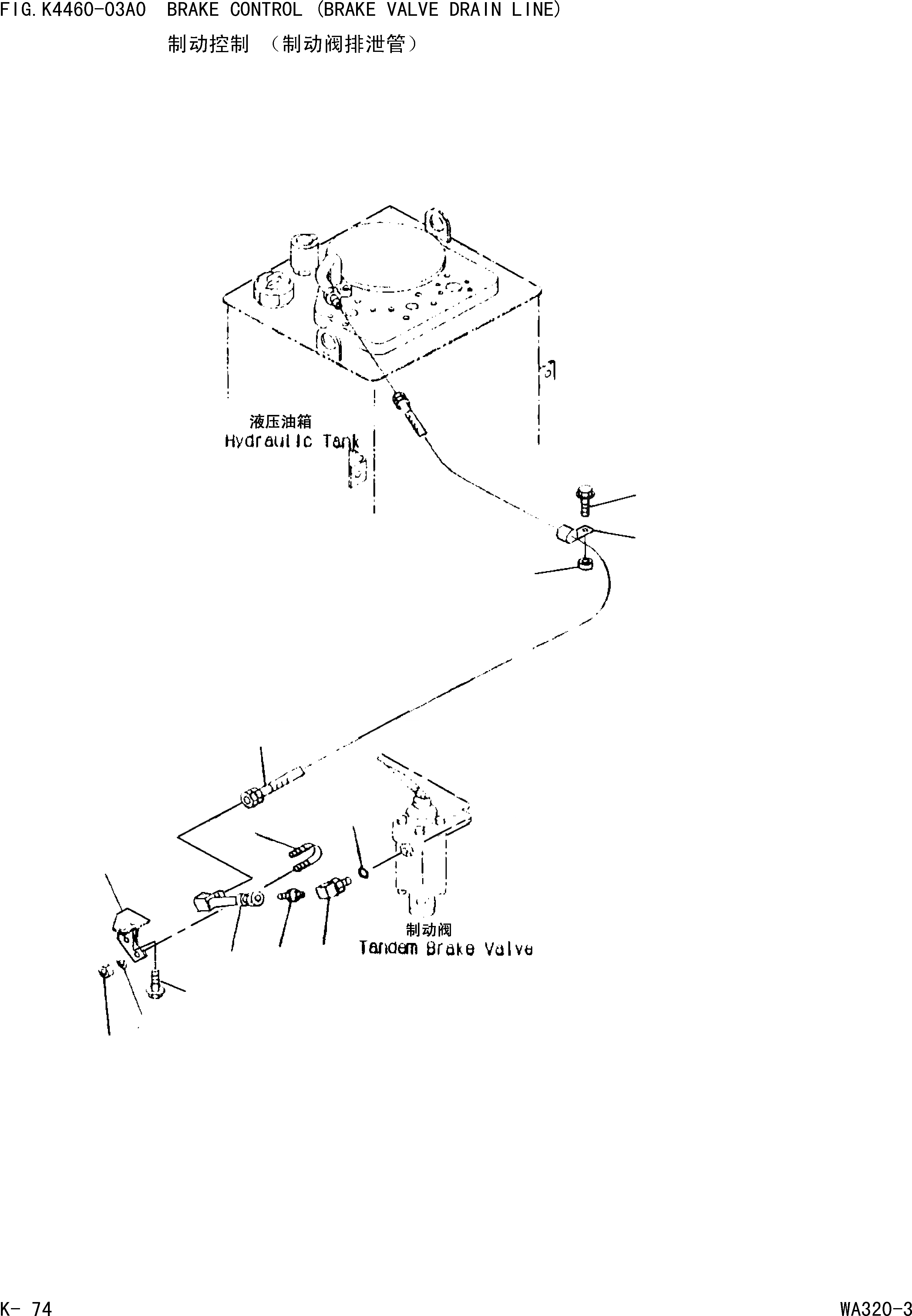 FIG.K4460-03A0 BRAKE CONTROL (BRAKE VALVE DRAIN LINE)
制动控制 （制动阀排泄管）

液压油箱
Hydraulic Tank

制动阀
Tandem Brake Valve

K- 74

WA320-3