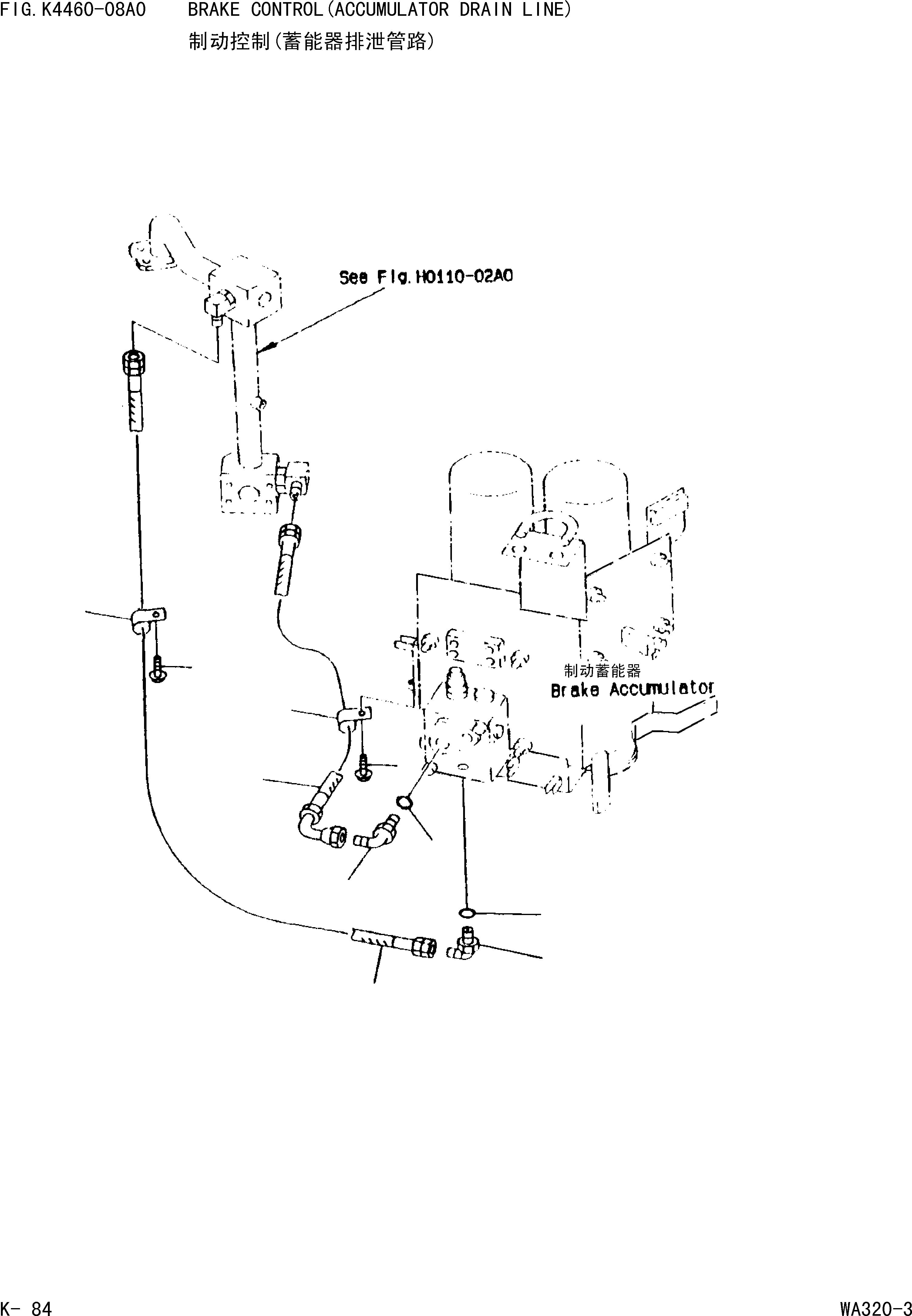 FIG.K4460-08A0 BRAKE CONTROL(ACCUMULATOR DRAIN LINE)
制动控制(蓄能器排泄管路)

See Fig.H0110-02A0

制动蓄能器
Brake Accumulator

K- 84

WA320-3