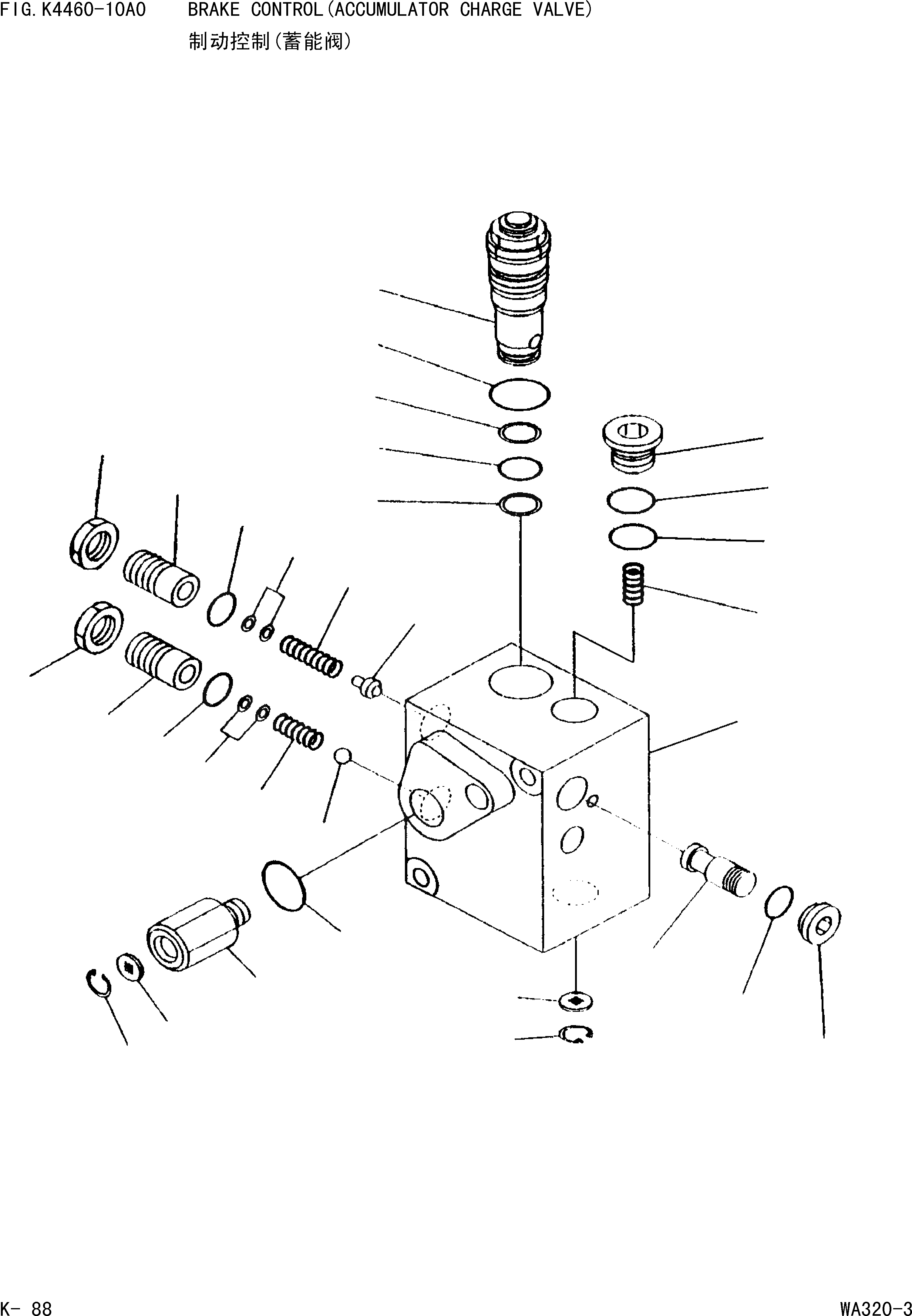 FIG.K4460-10A0 BRAKE CONTROL(ACCUMULATOR CHARGE VALVE)
制动控制(蓄能阀)

K- 88

WA320-3