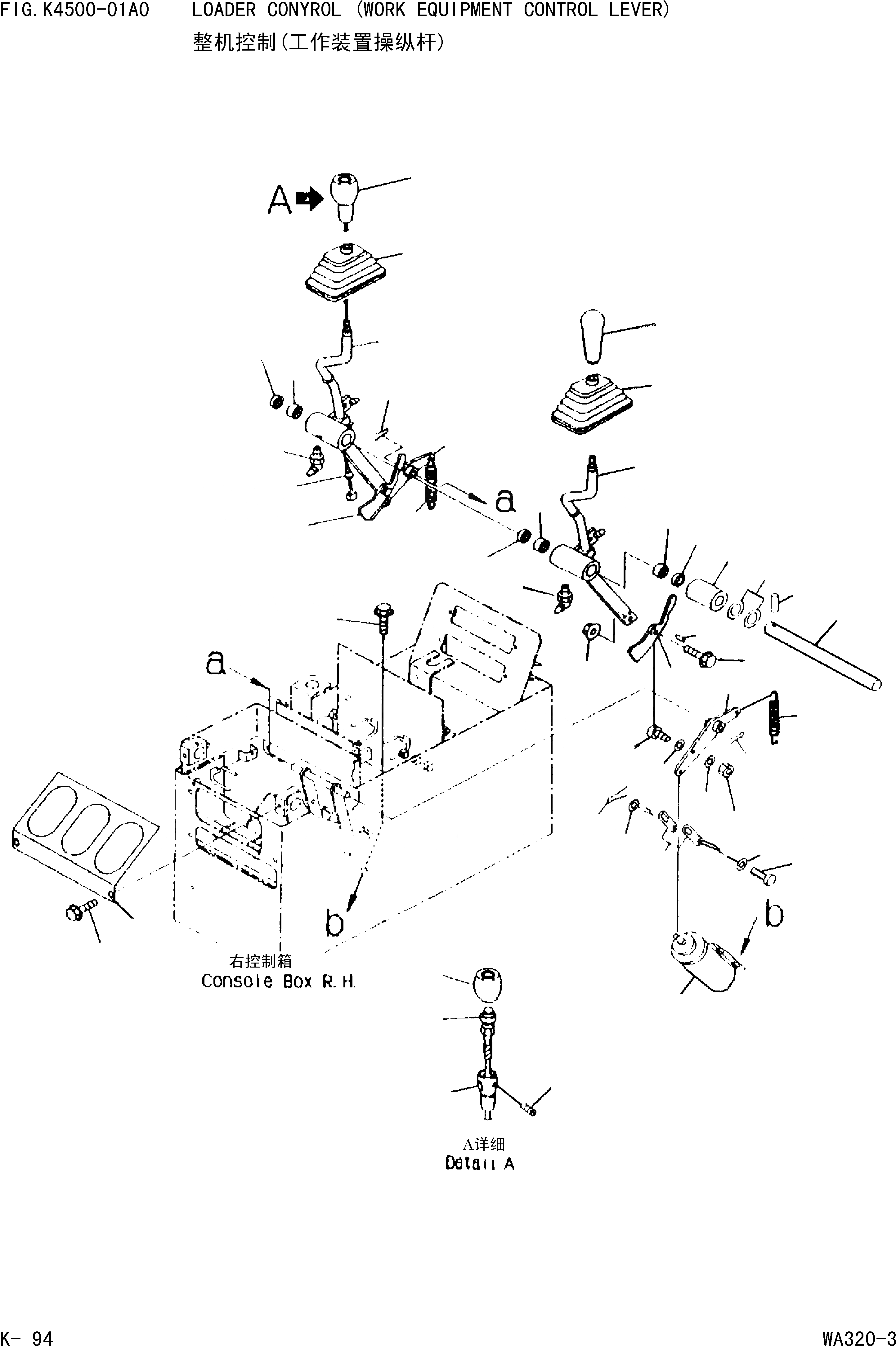 FIG.K4500-01A0 LOADER CONYROL (WORK EQUIPMENT CONTROL LEVER)
整机控制(工作装置操纵杆)

A

a

a

b

b

右控制箱
Console Box R.H.

A详细
Detail A

K- 94

WA320-3