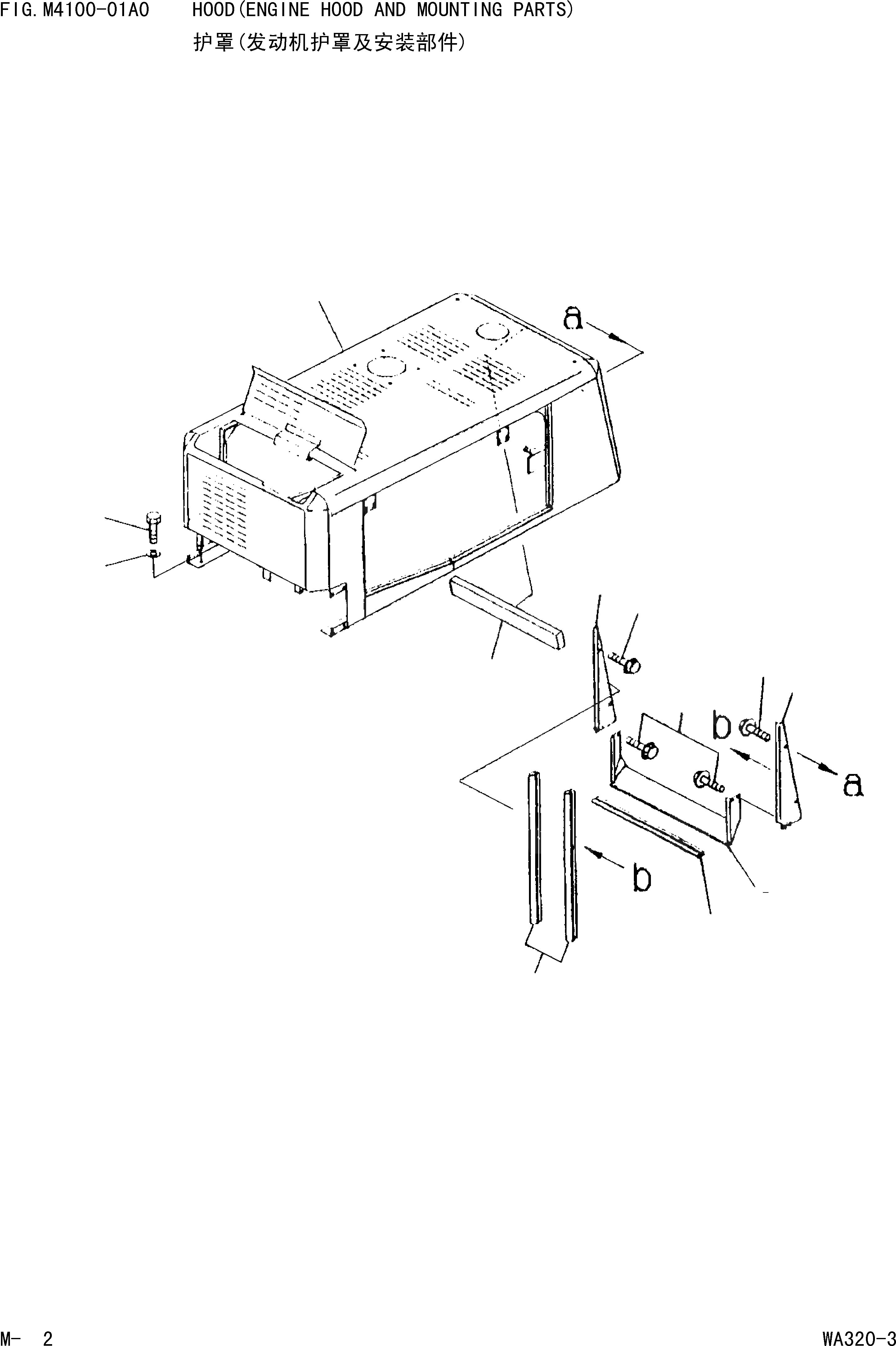 FIG.M4100-01A0 HOOD(ENGINE HOOD AND MOUNTING PARTS)
护罩(发动机护罩及安装部件)

a

b

a

b

M- 2

WA320-3