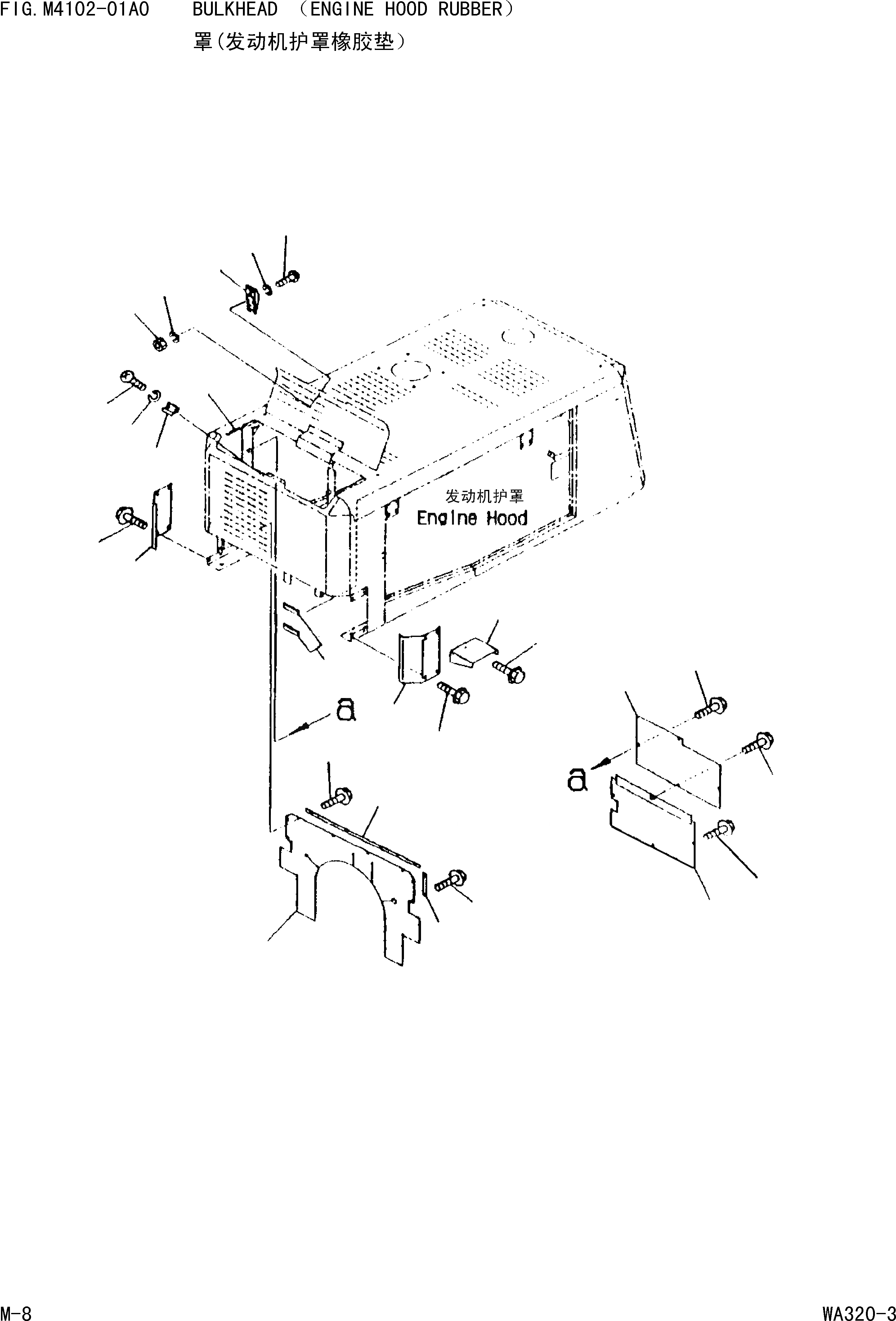 FIG.M4102-01A0 BULKHEAD （ENGINE HOOD RUBBER）
罩(发动机护罩橡胶垫）

发动机护罩
Engine Hood

a

a

M-8

WA320-3