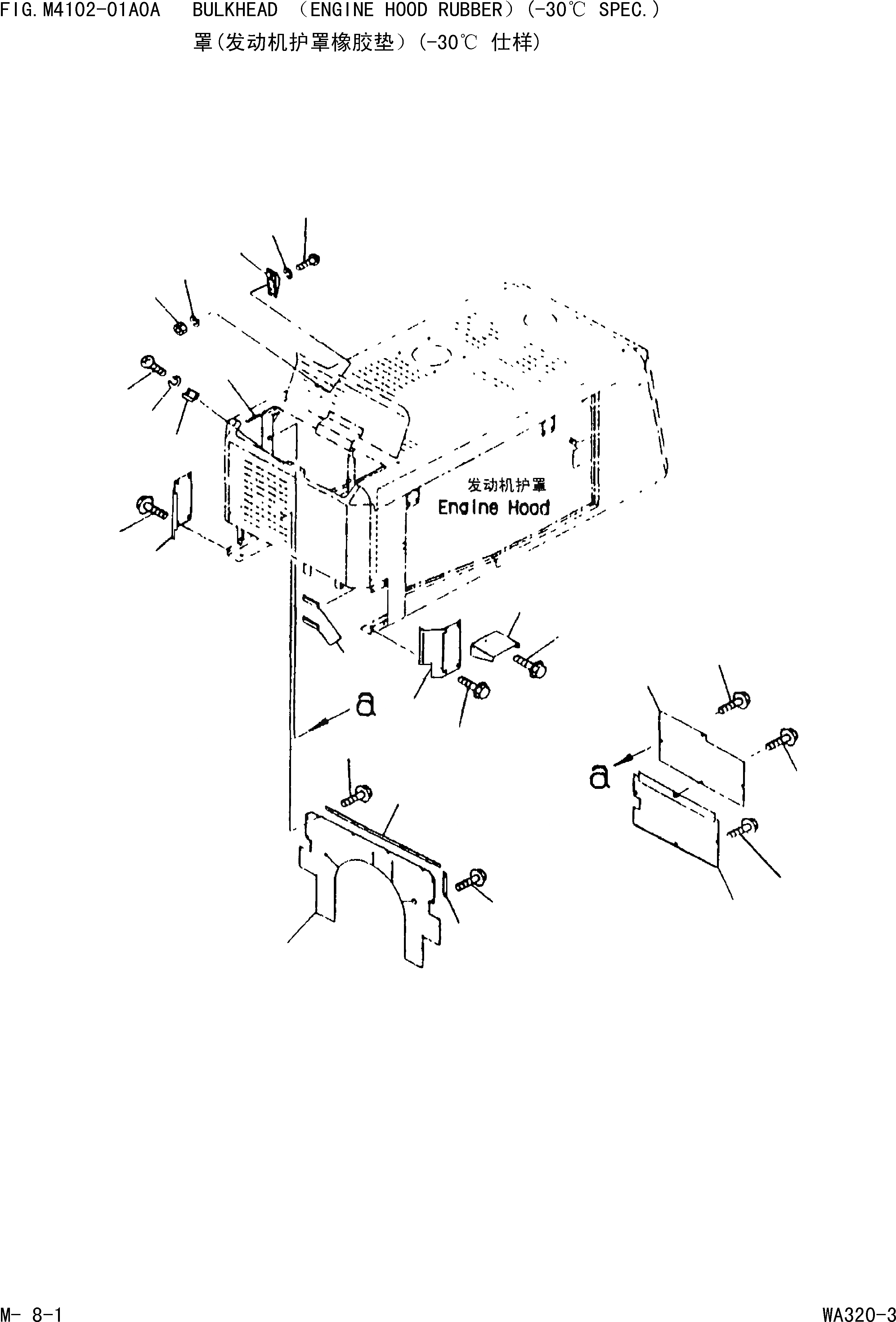 FIG.M4102-01A0A BULKHEAD （ENGINE HOOD RUBBER）(-30℃ SPEC.)
罩(发动机护罩橡胶垫）(-30℃ 仕样)

发动机护罩
Engine Hood

a

a

M- 8-1

WA320-3