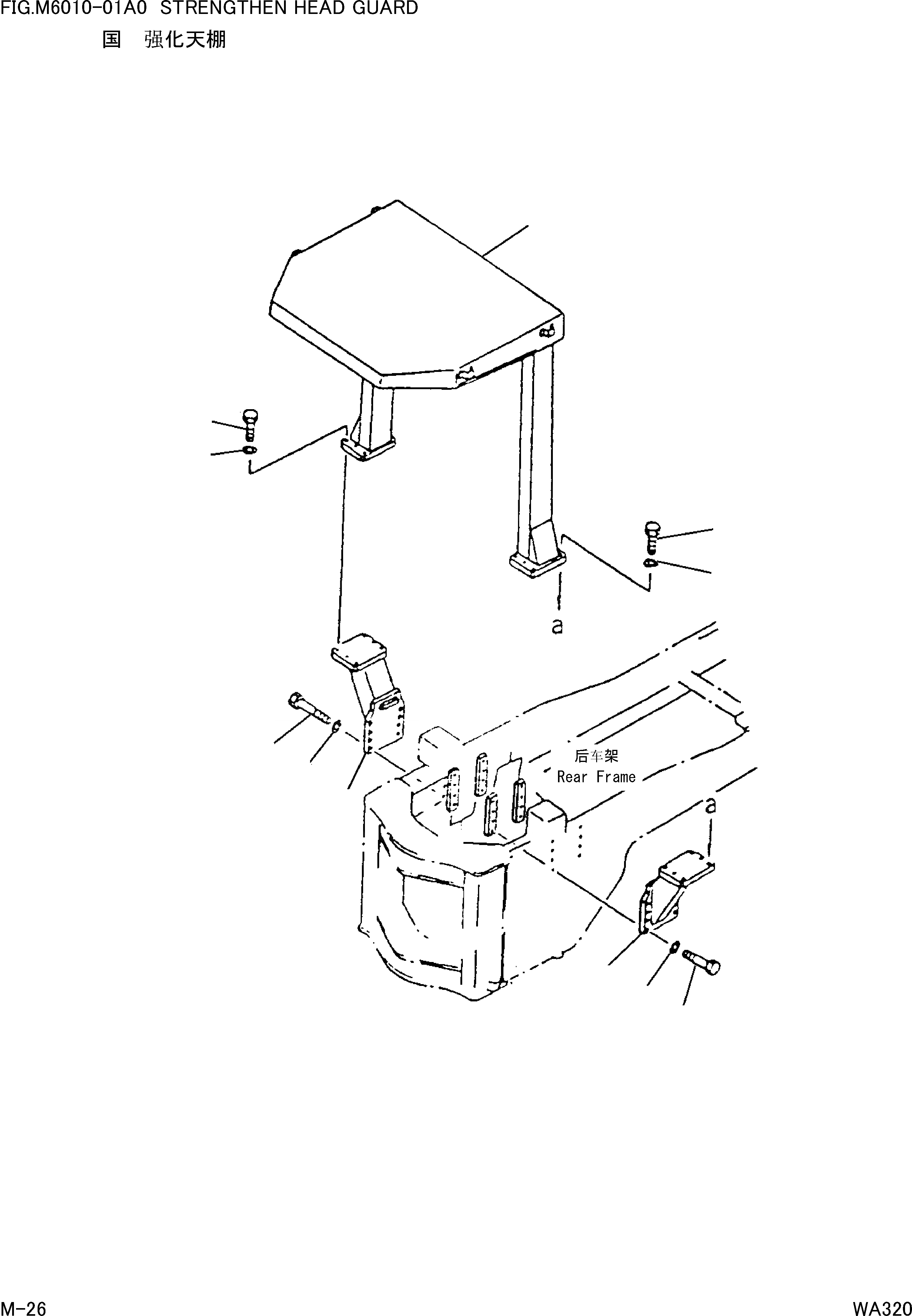 FIG.M6010-01A0 STRENGTHEN HEAD GUARD
国 强化天棚

a

后车架
Rear Frame

a

M-26

WA320