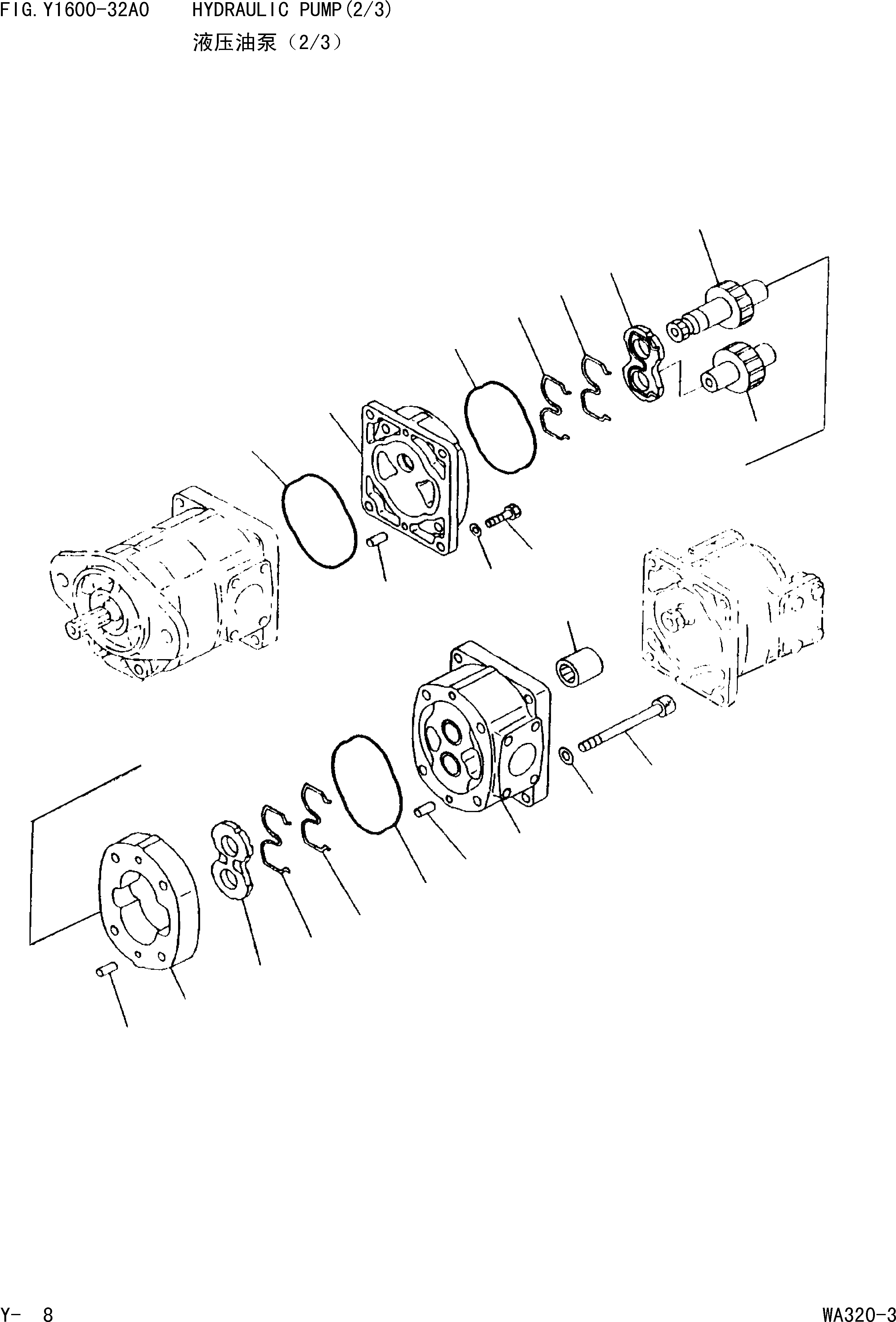 FIG. Y1600-32A0 HYDRAULIC PUMP(2/3)
液压油泵（2/3）

Y- 8

WA320-3