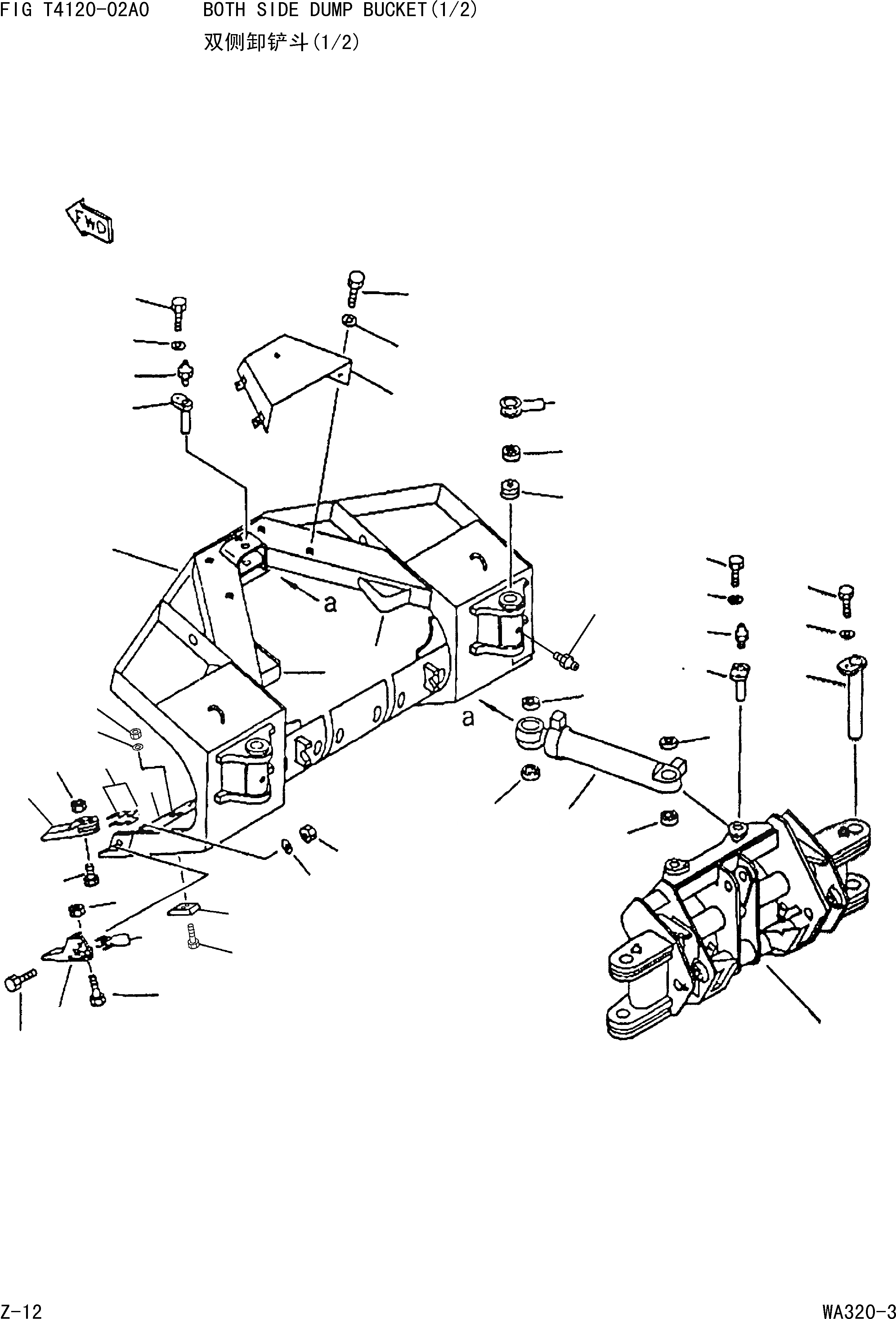 FIG T4120-02A0 BOTH SIDE DUMP BUCKET(1/2)
双侧卸铲斗(1/2)

FWD

a

a

Z-12

WA320-3