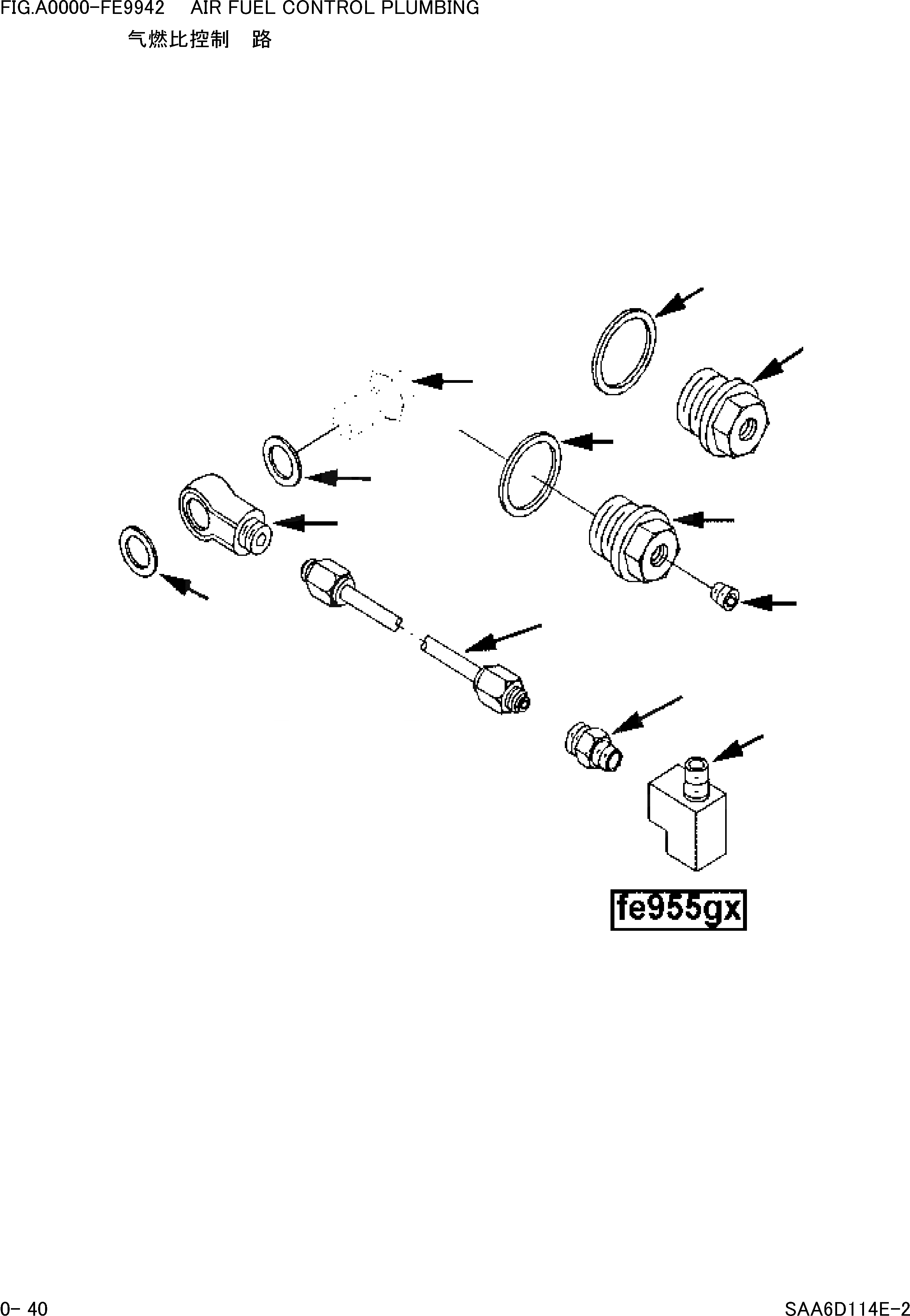 FIG.A0000-FE9942 AIR FUEL CONTROL PLUMBING
气燃比控制 路

fe955gx

0- 40

SAA6D114E-2