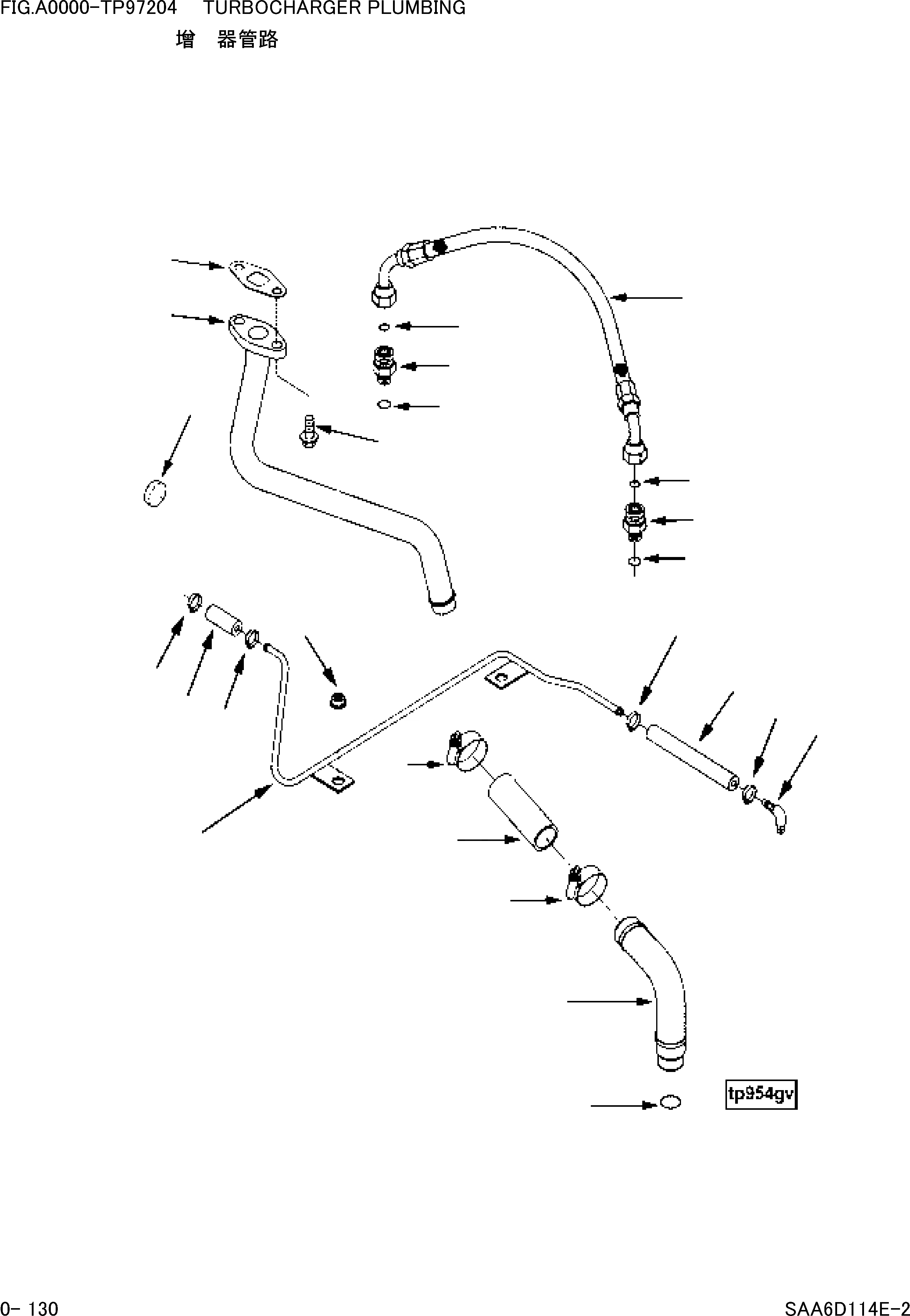 FIG.A0000-TP97204 TURBOCHARGER PLUMBING
增 器管路

tp954gv

0- 130

SAA6D114E-2