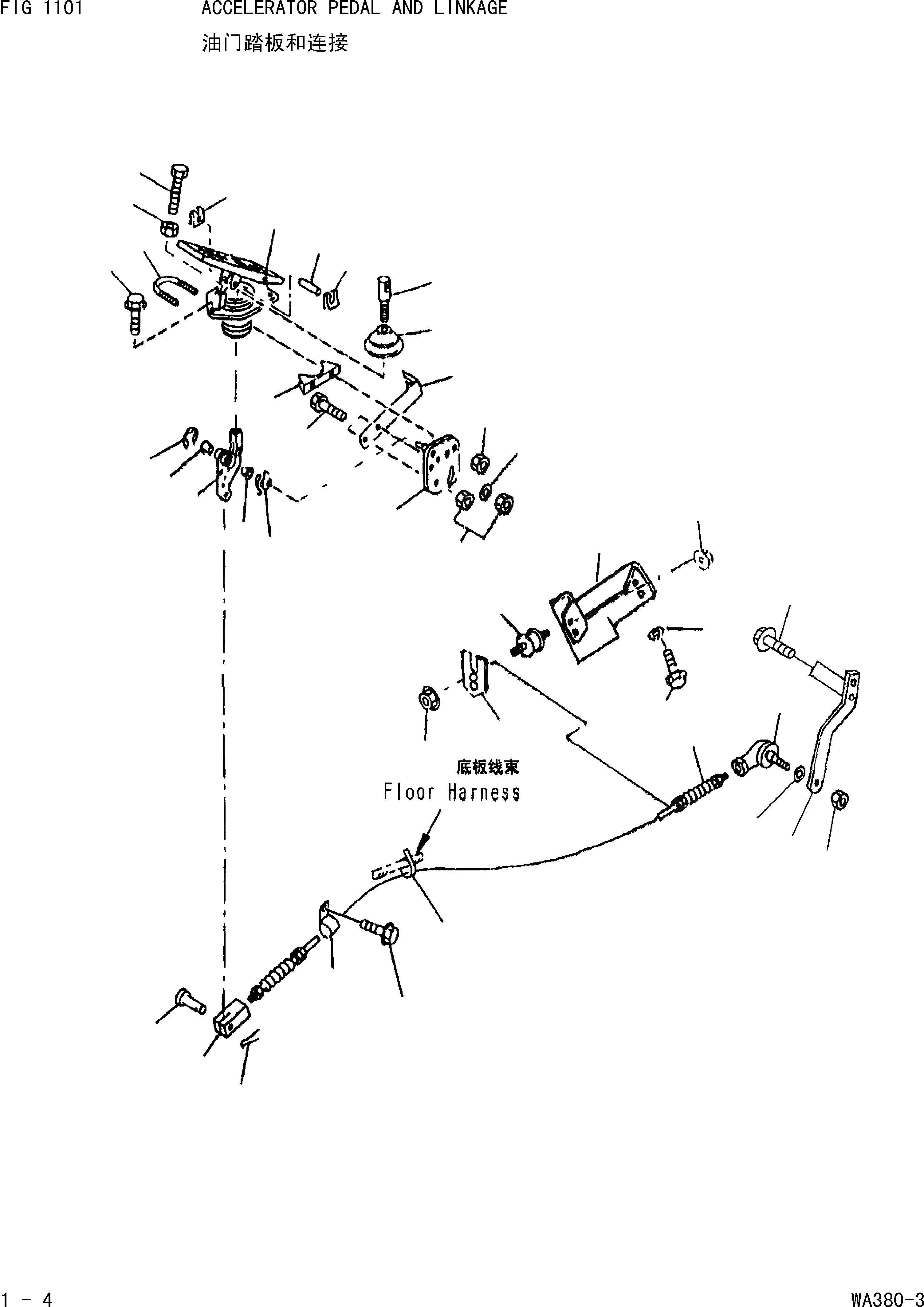 FIG 1101 ACCELERATOR PEDAL AND LINKAGE

油门踏板和连接

底板线束
Floor Harness

1 - 4

WA380-3