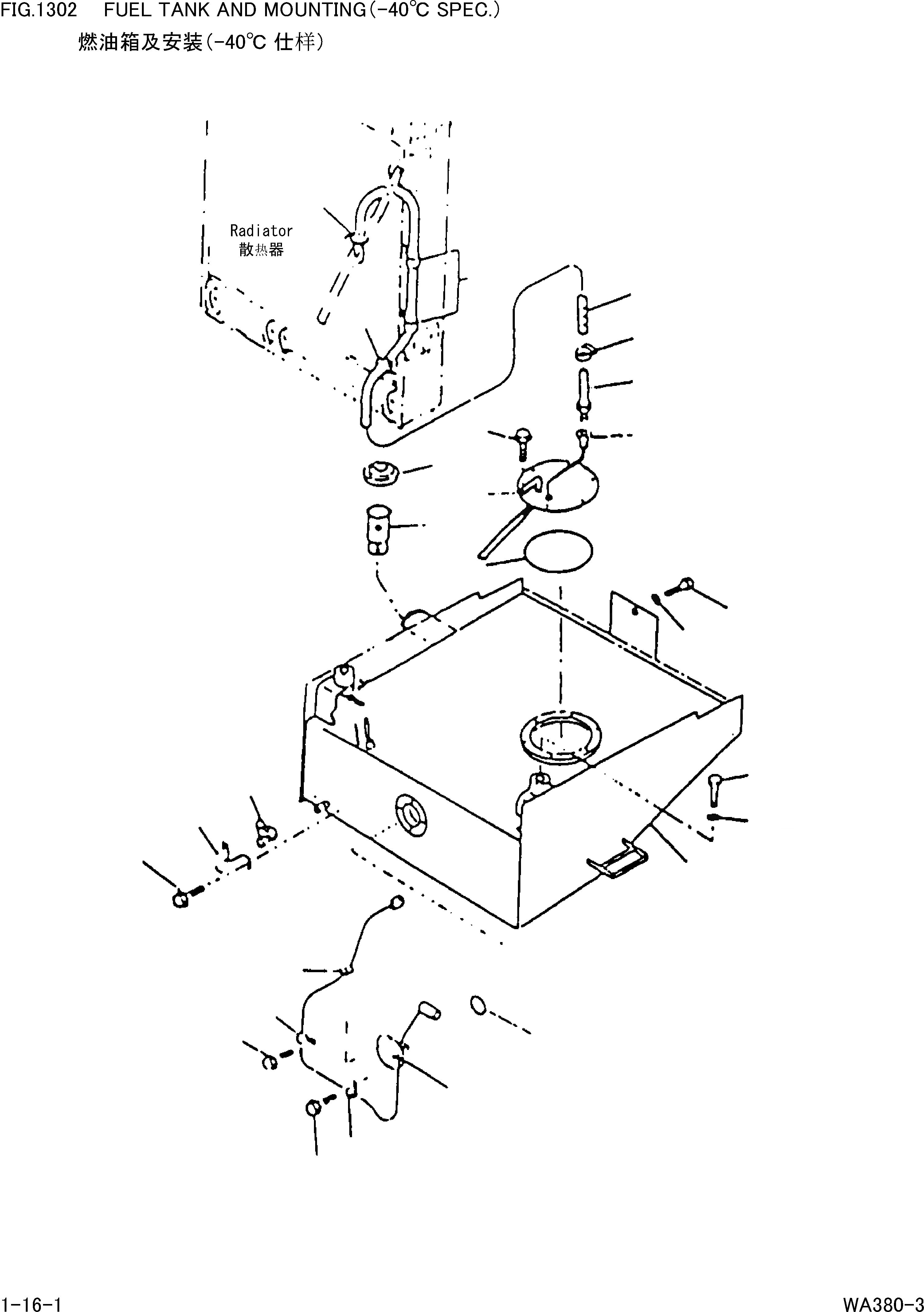 FIG.1302 FUEL TANK AND MOUNTING(-40℃ SPEC.)
燃油箱及安装(-40℃ 仕样)

Radiator
散热器

1-16-1

WA380-3