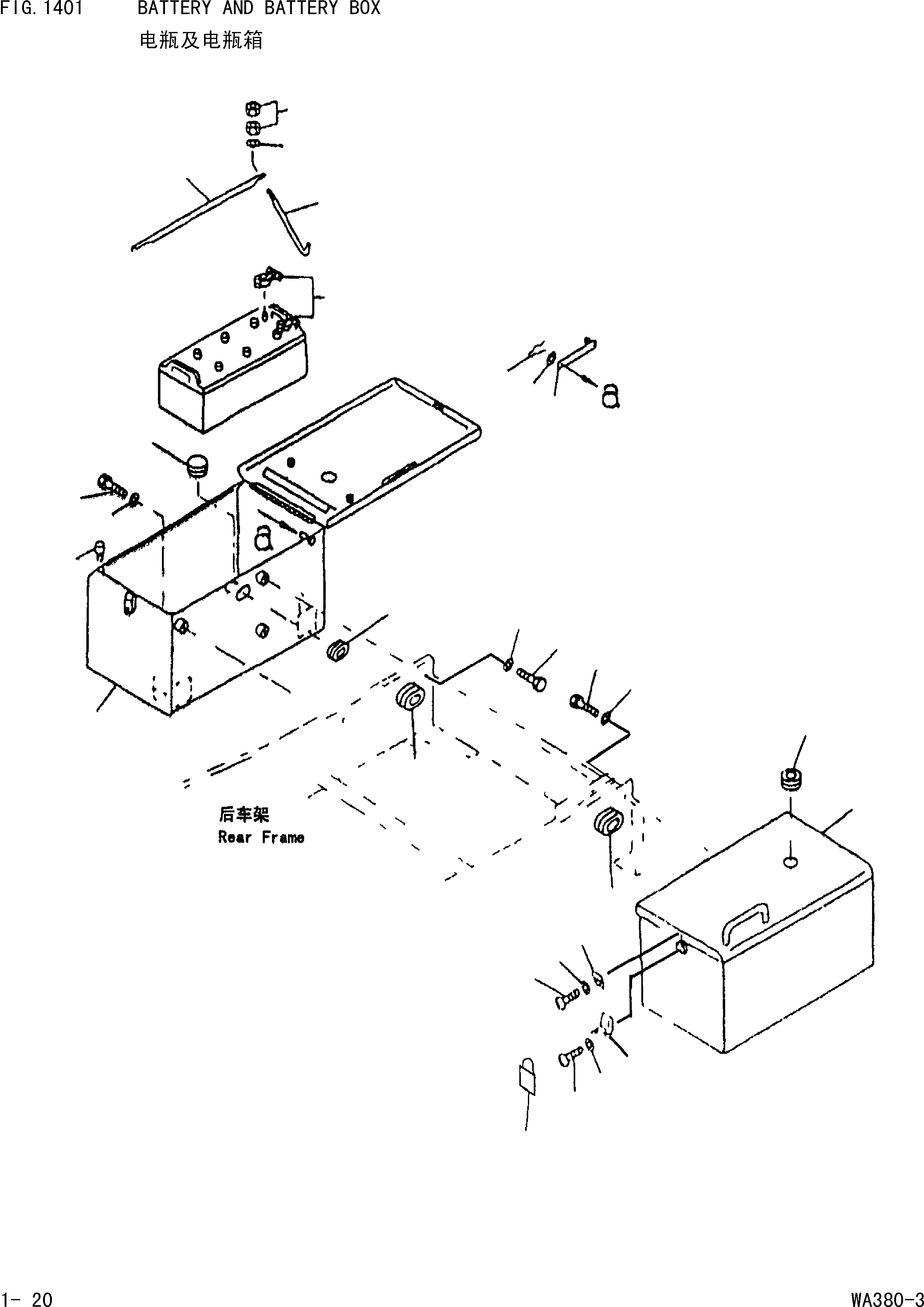 FIG. 1401 BATTERY AND BATTERY BOX
电瓶及电瓶箱

后车架
Rear Frame

1- 20

WA380-3