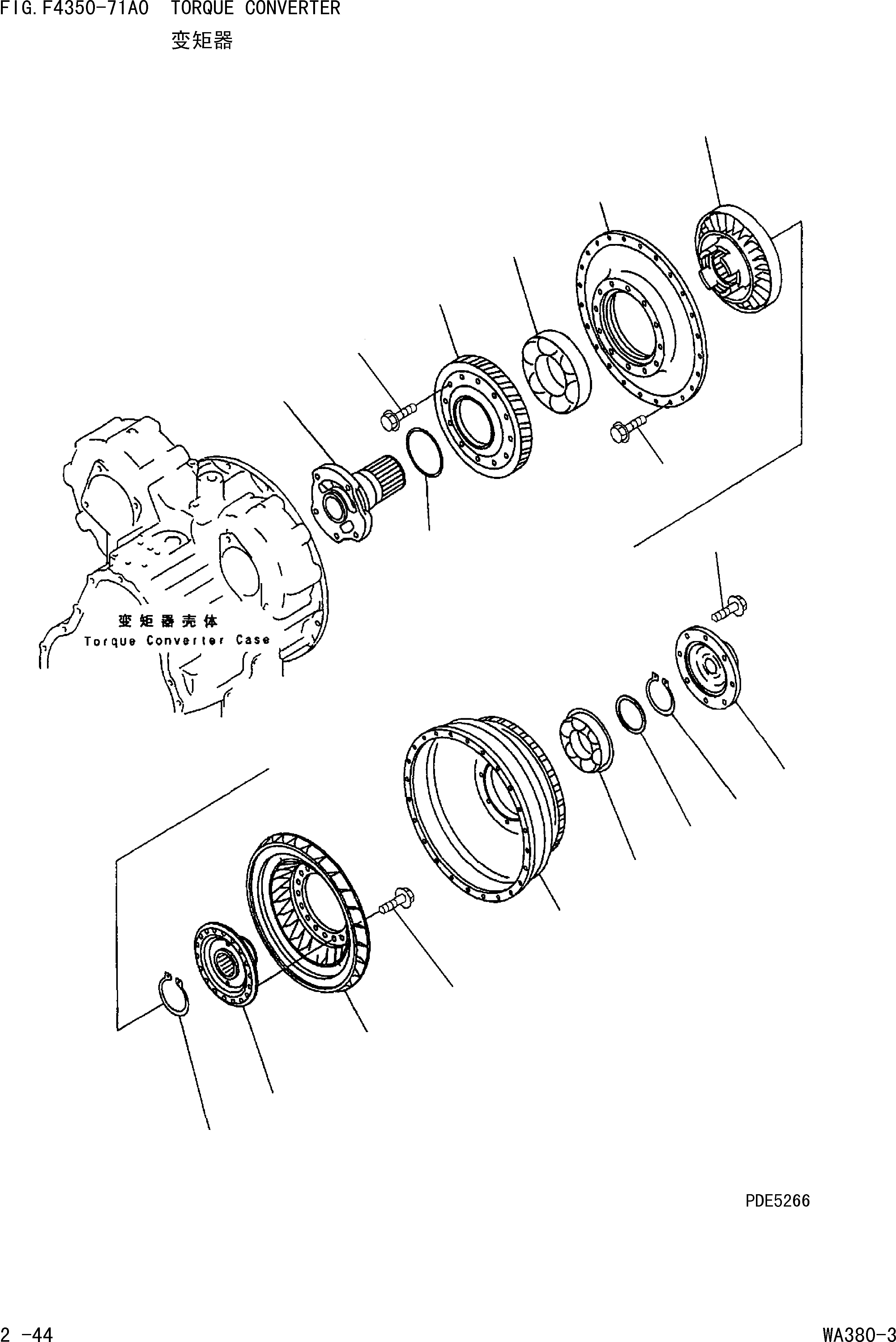 FIG.F4350-71A0 TORQUE CONVERTER
变矩器

变矩器壳体
Torque Converter Case

PDE5266

2 -44

WA380-3