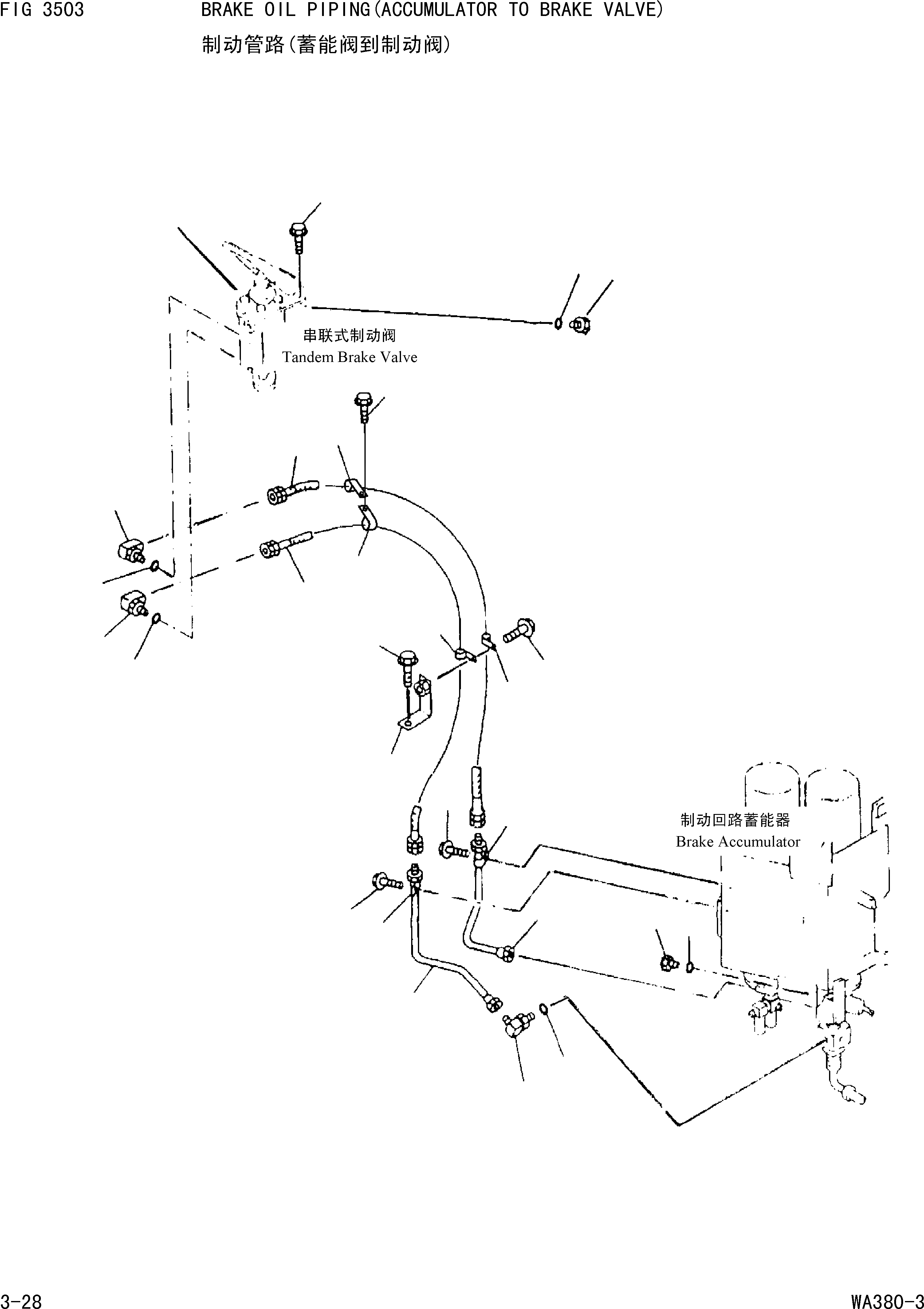 FIG 3503 BRAKE OIL PIPING(ACCUMULATOR TO BRAKE VALVE)
制动管路(蓄能阀到制动阀)

串联式制动阀
Tandem Brake Valve

制动回路蓄能器
Brake Accumulator

3-28 WA380-3