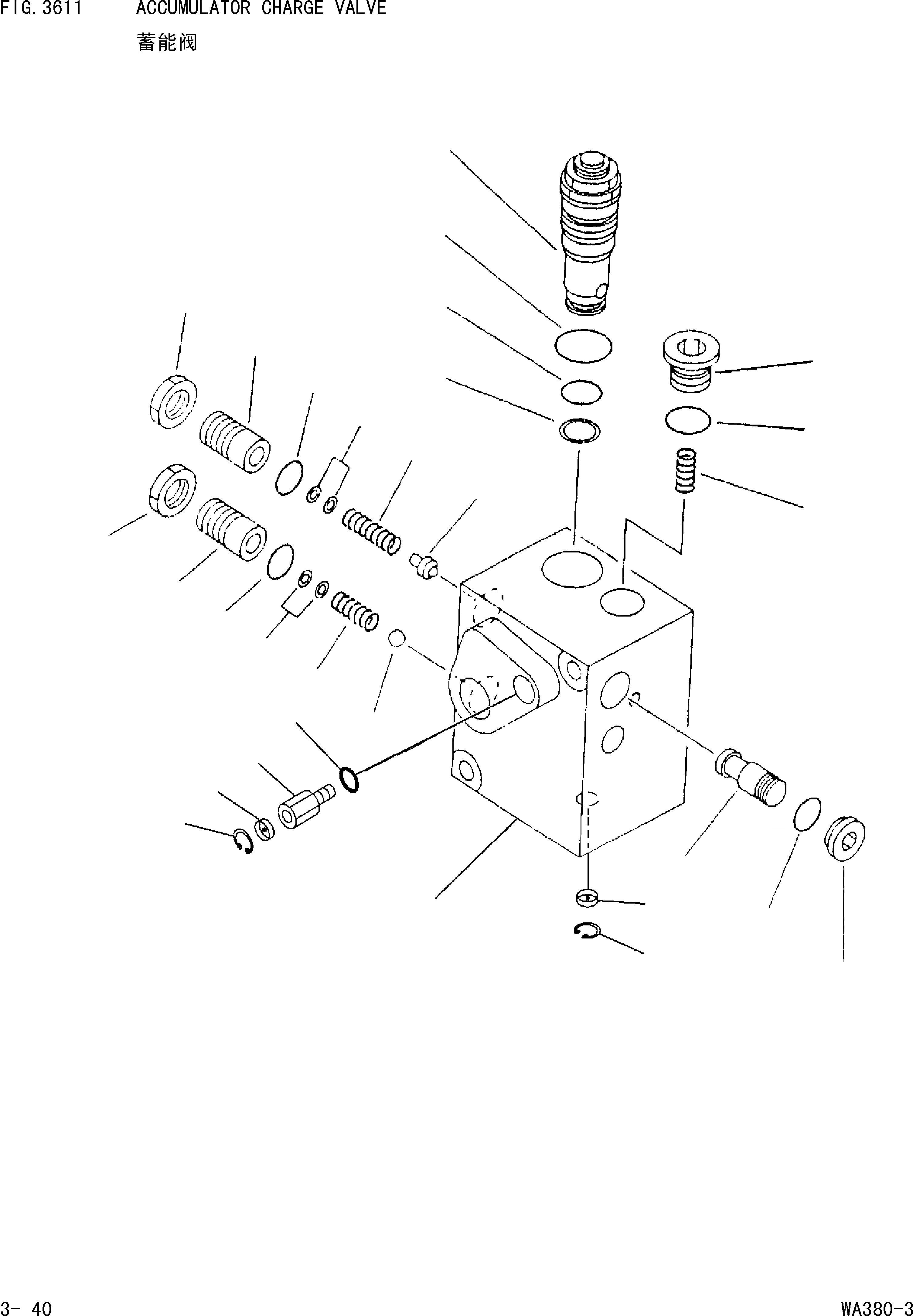 FIG. 3611 ACCUMULATOR CHARGE VALVE
蓄能阀

3- 40

WA380-3