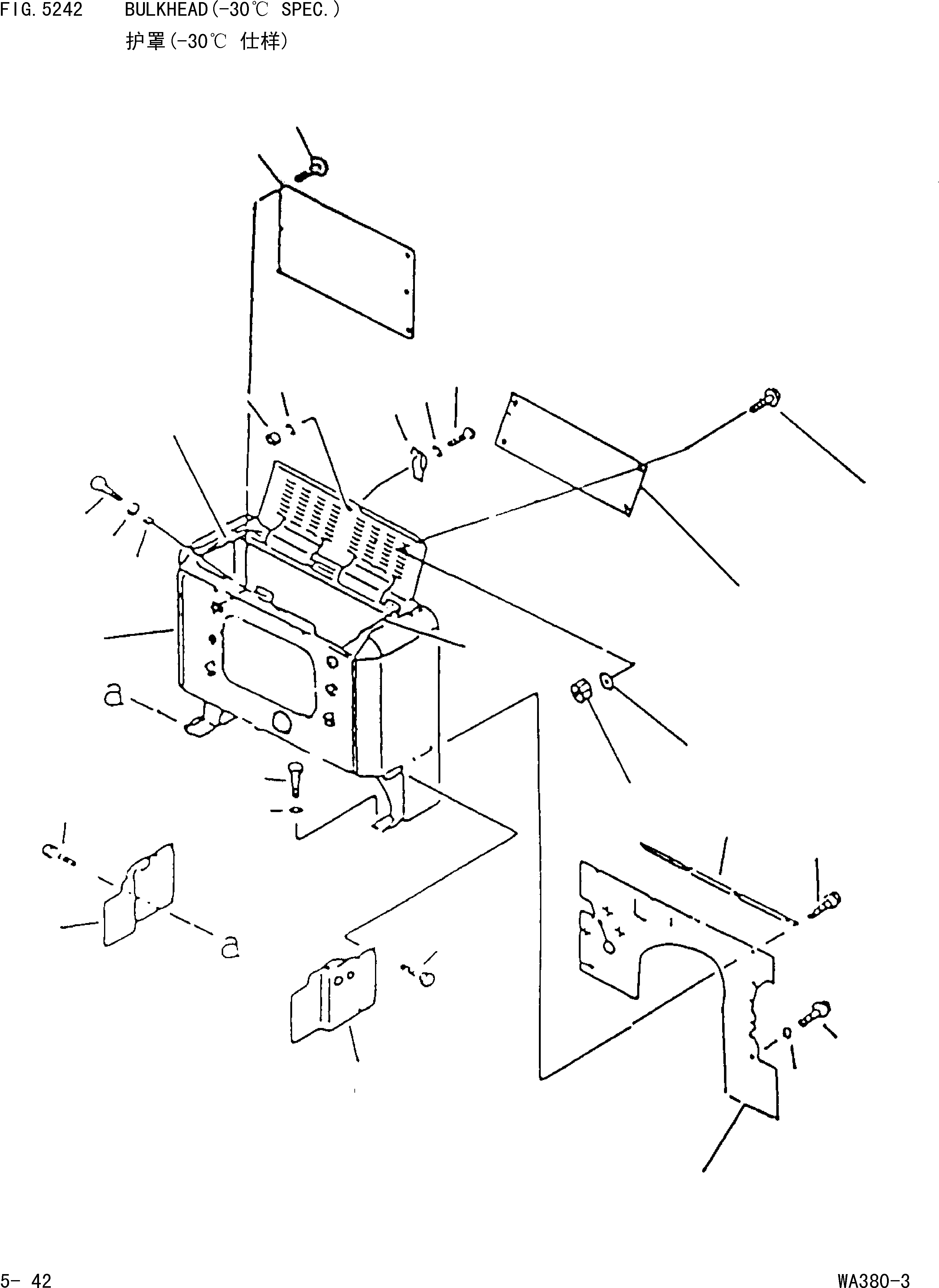 FIG. 5242 BULKHEAD(-30℃ SPEC.)
护罩(-30℃ 仕样)

a

a

5- 42

WA380-3