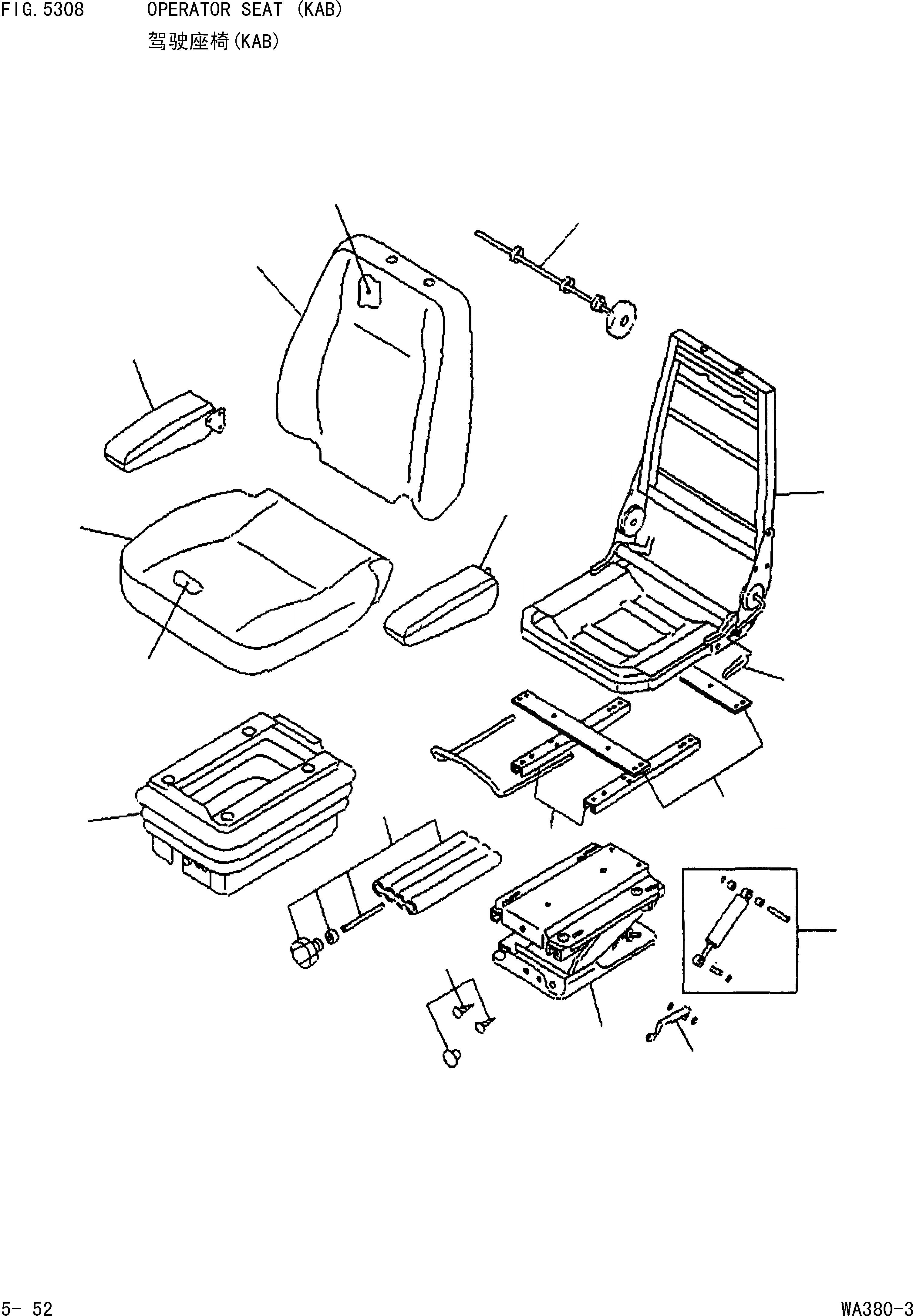 FIG. 5308 OPERATOR SEAT (KAB)

驾驶座椅(KAB)

5- 52

WA380-3