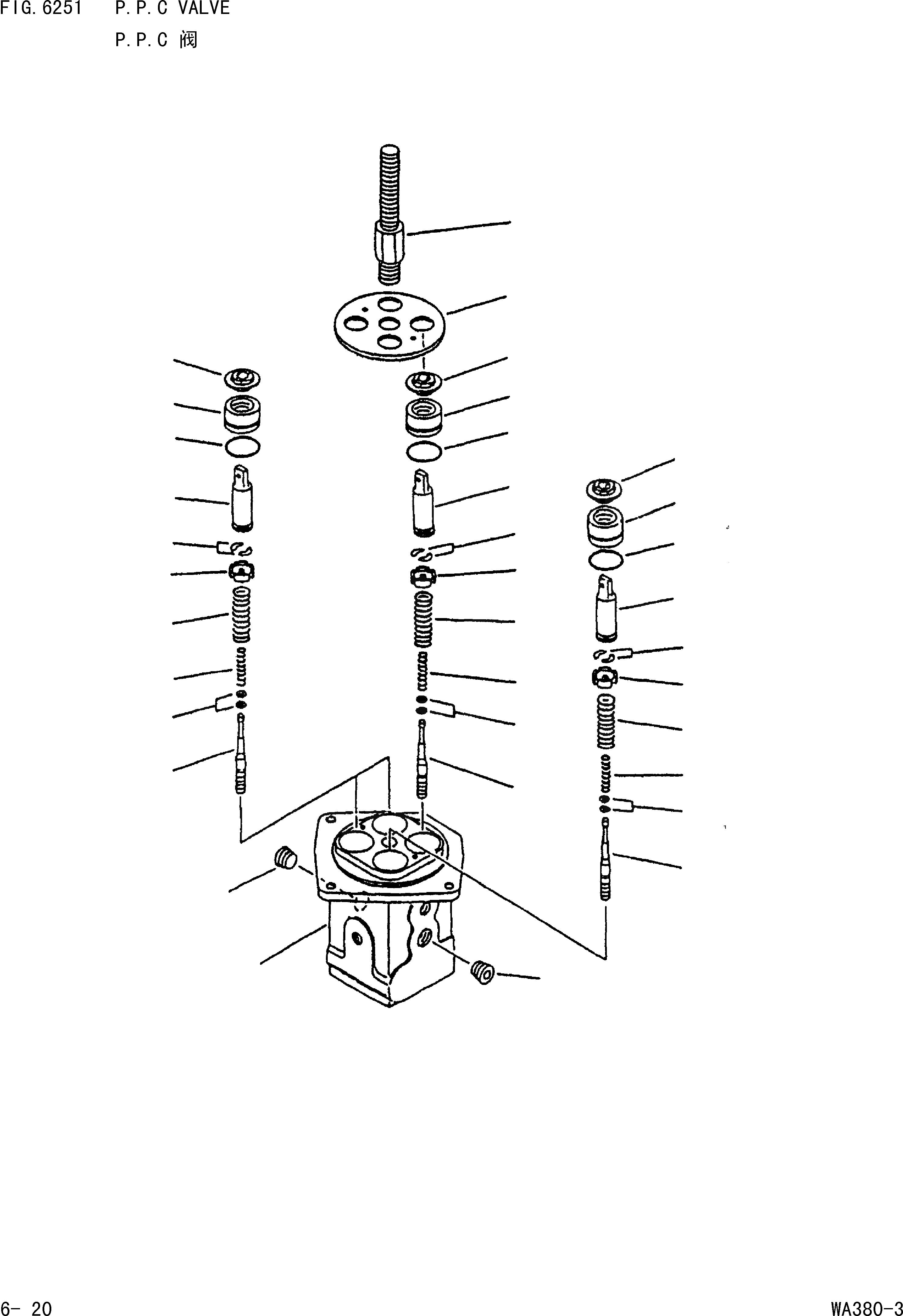 FIG. 6251 P. P. C VALVE

P. P. C 阀

6- 20

WA380-3