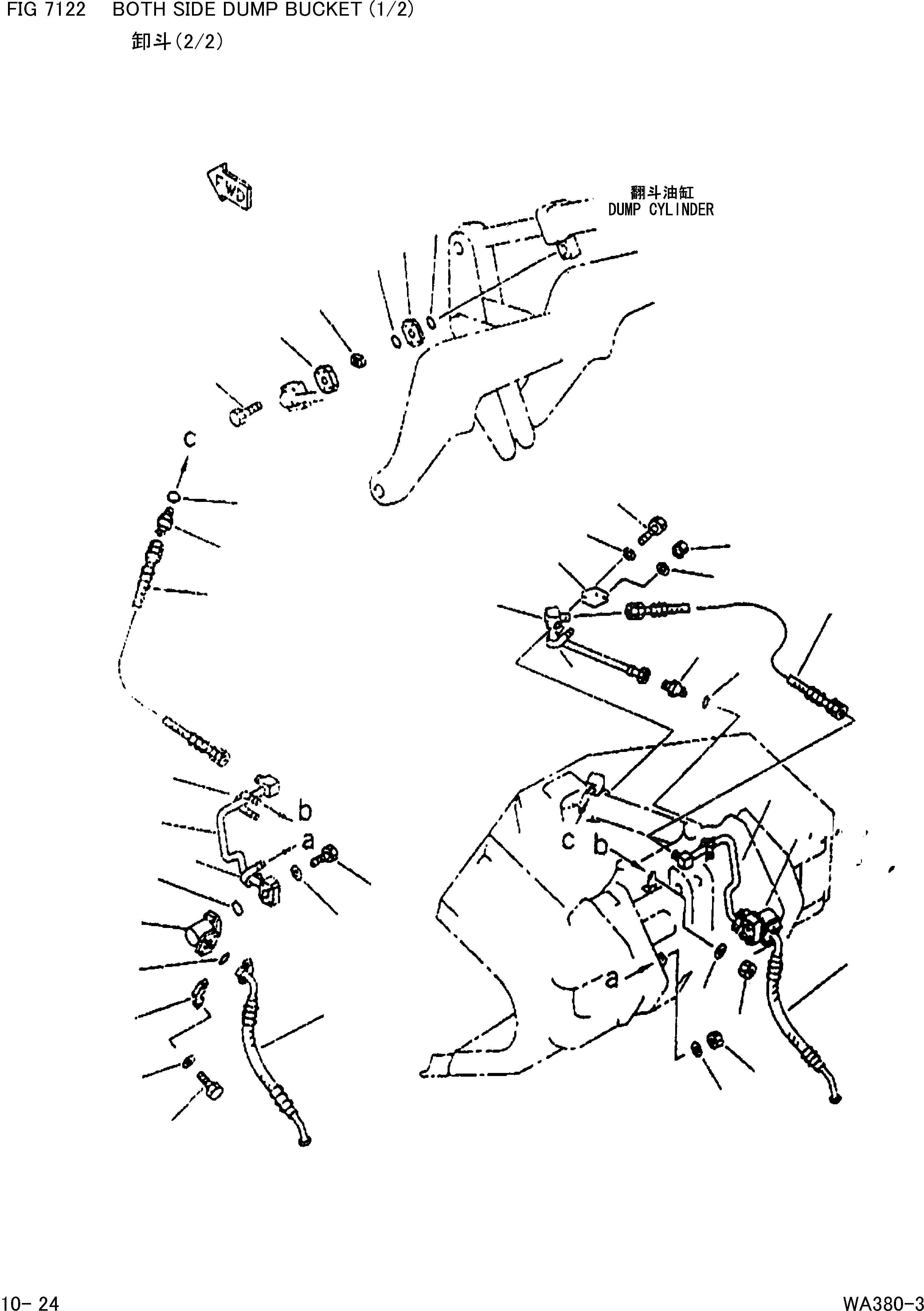 FIG 7122 BOTH SIDE DUMP BUCKET (1/2)
卸斗(2/2)

FWD

翻斗油缸
DUMP CYLINDER

c

b

a

c b

a

10- 24

WA380-3