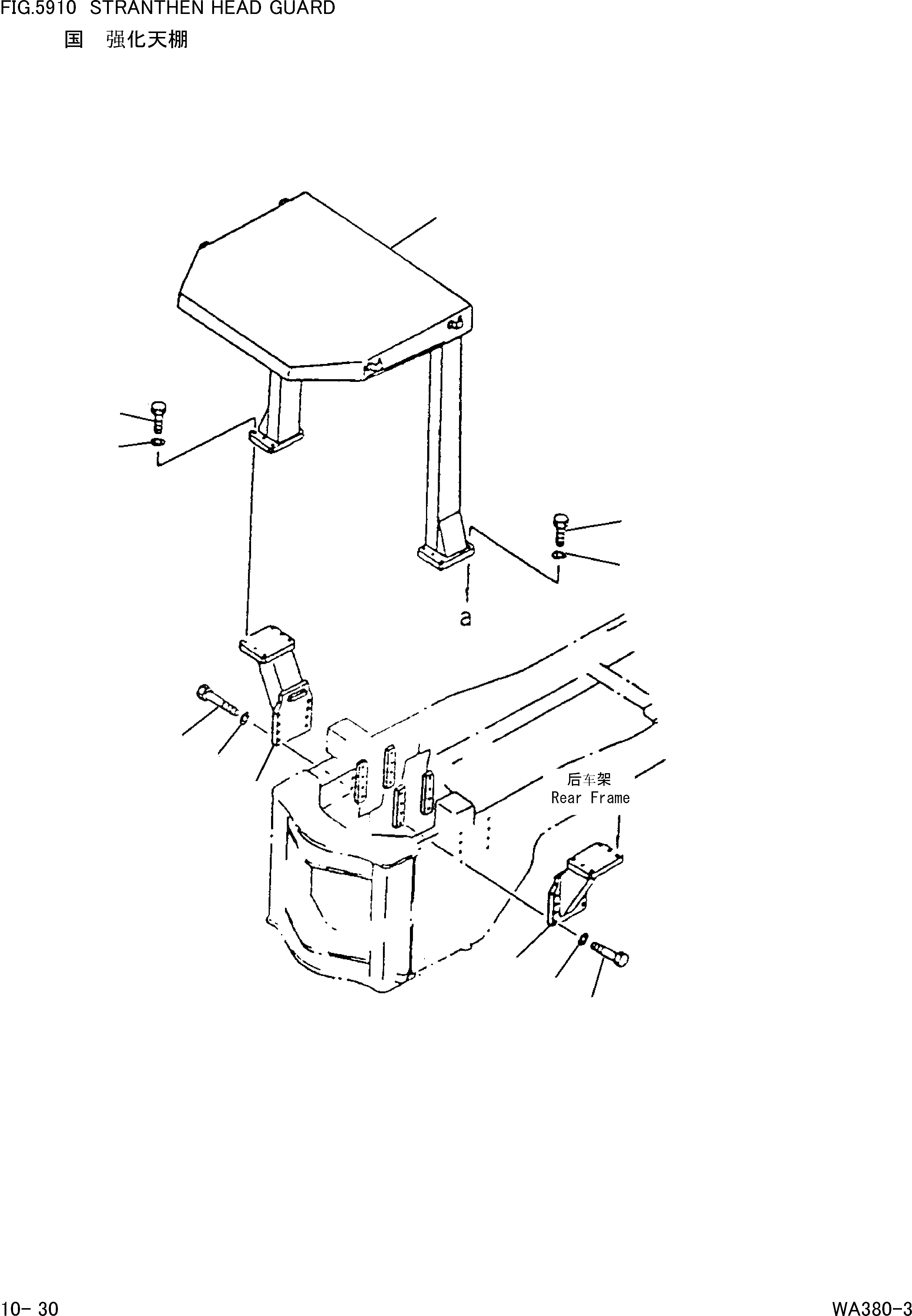 FIG.5910 STRANTHEN HEAD GUARD
国 强化天棚

a

后车架
Rear Frame

10- 30

WA380-3