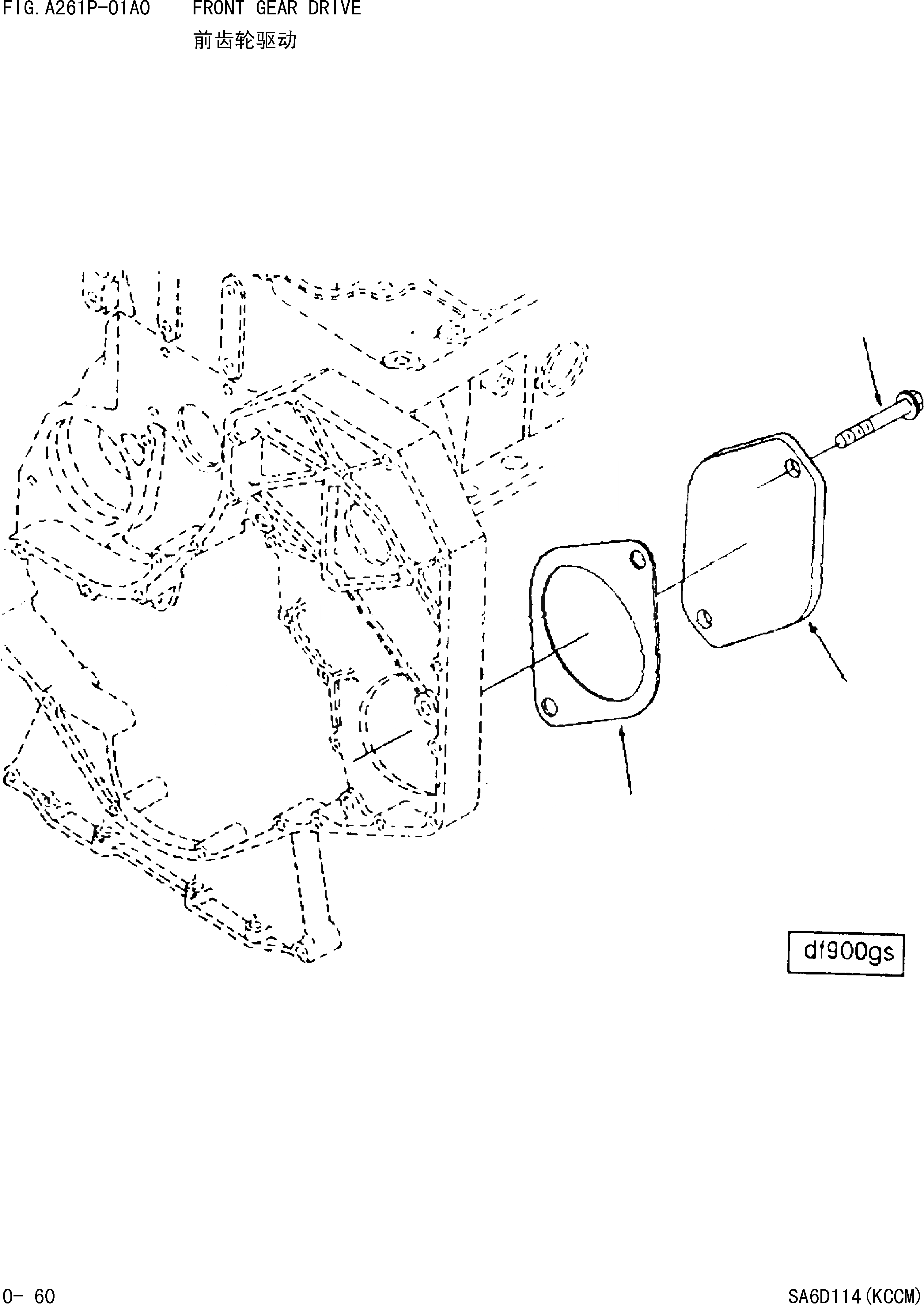 FIG. A261P-01A0 FRONT GEAR DRIVE
前齿轮驱动

df900gs

0- 60

SA6D114(KCCM)