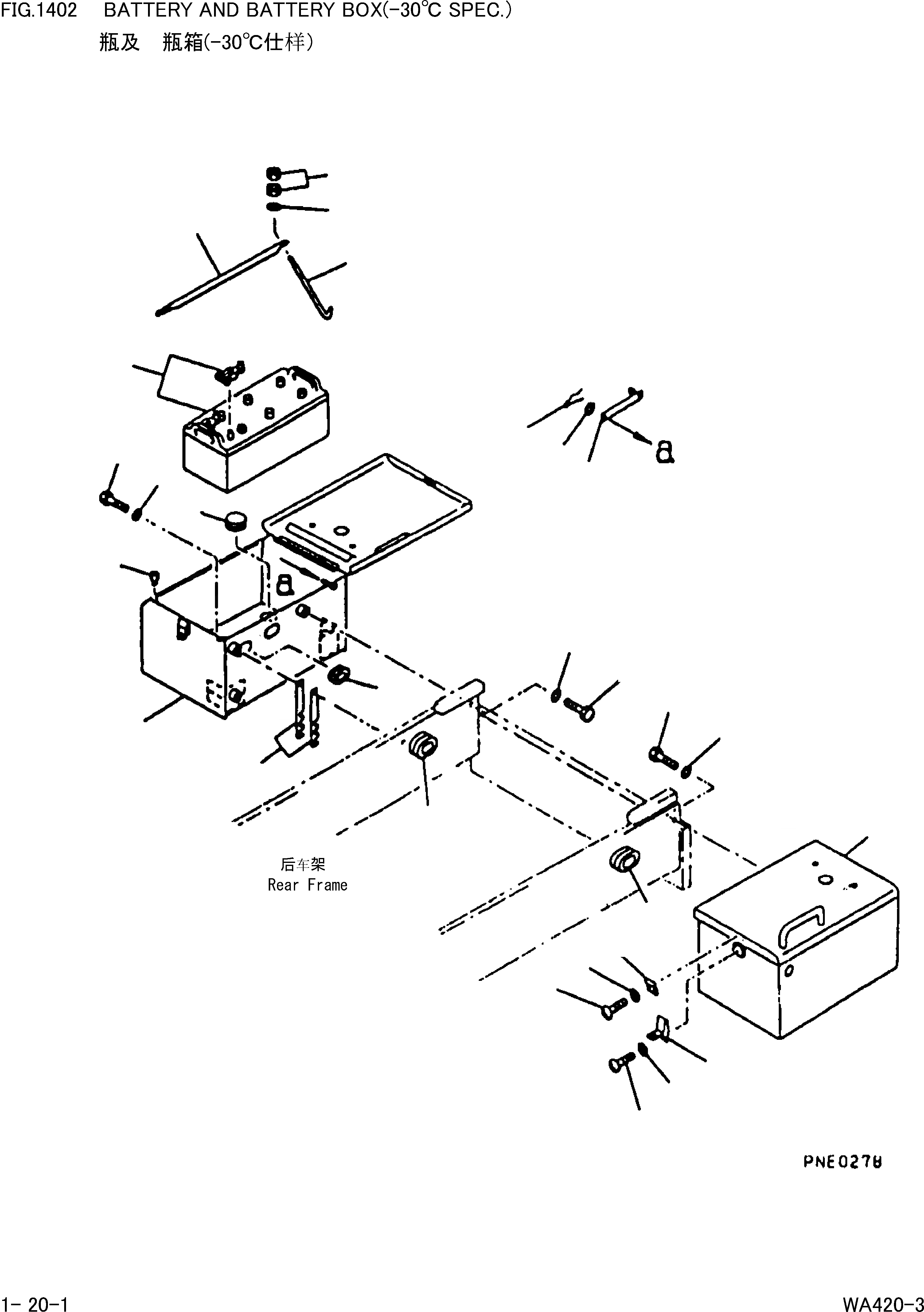 FIG.1402 BATTERY AND BATTERY BOX(-30℃ SPEC.)
瓶及 瓶箱(-30℃仕样)

a

a

后车架
Rear Frame

PNE0278

1- 20-1

WA420-3