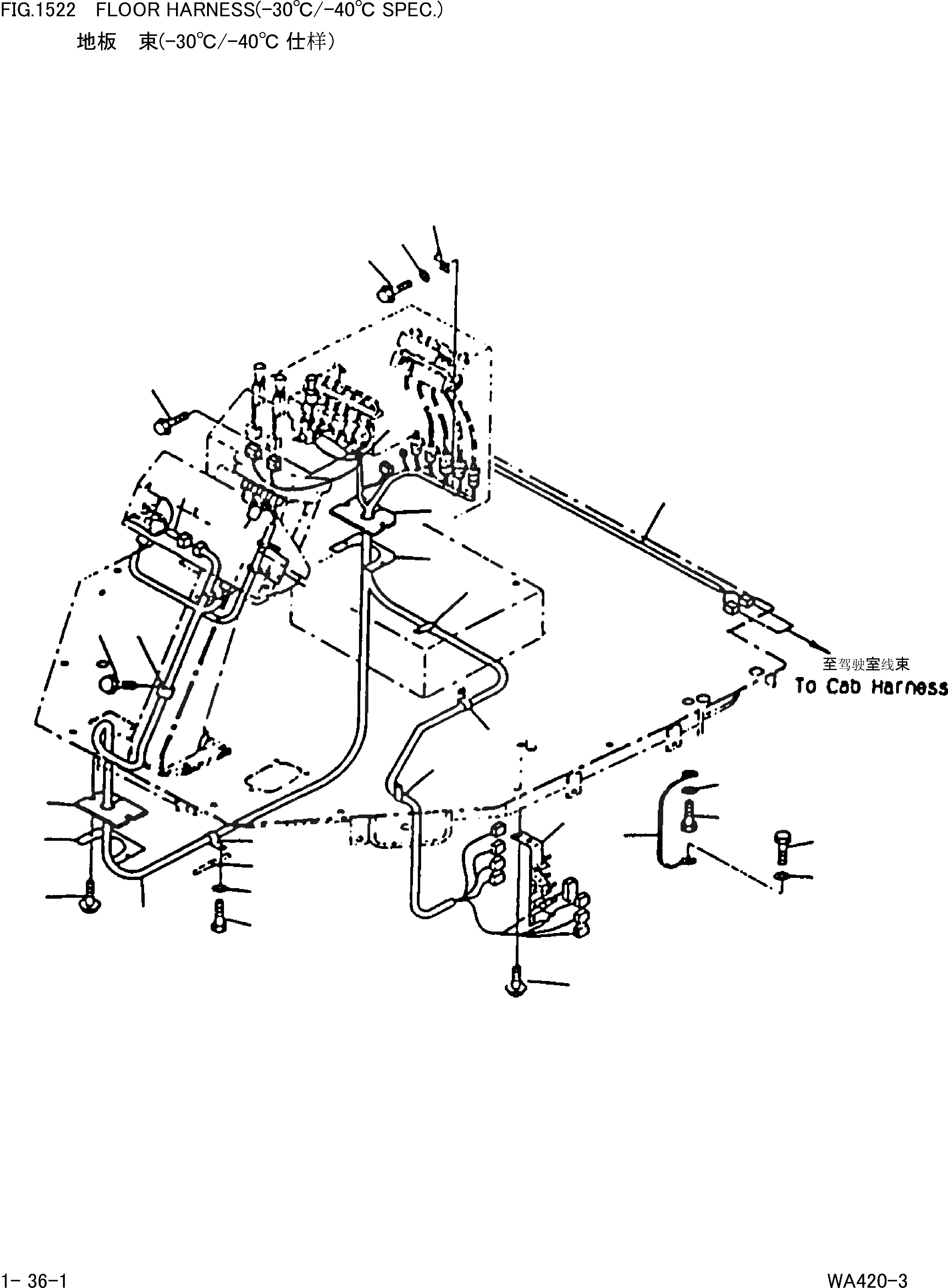 FIG.1522 FLOOR HARNESS(-30℃/-40℃ SPEC.)
地板 束(-30℃/-40℃ 仕样)

至驾驶室线束
To Cab Harness

1- 36-1

WA420-3