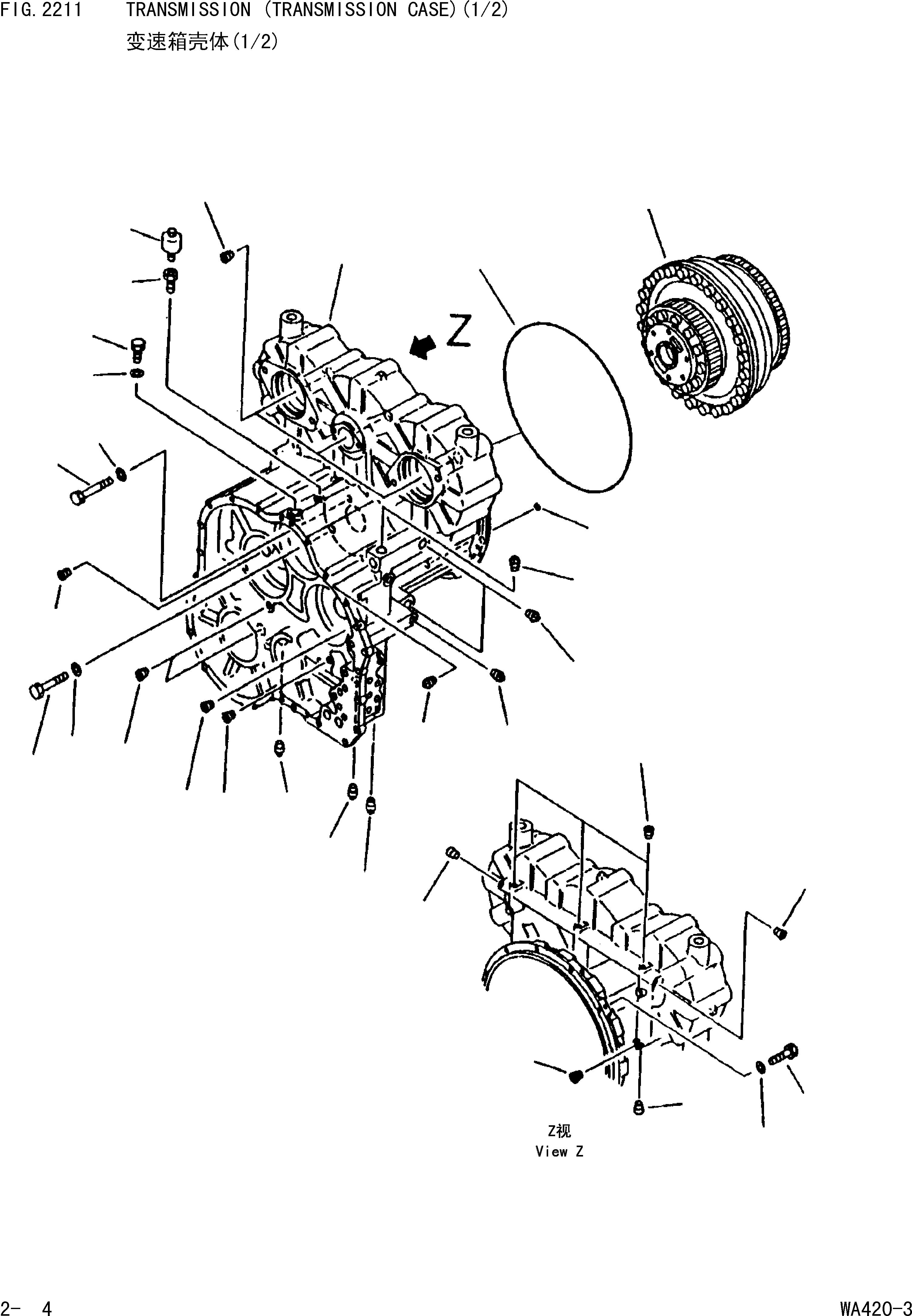 FIG. 2211 TRANSMISSION (TRANSMISSION CASE)(1/2)
变速箱壳体(1/2)

Z

Z视
View Z

2- 4

WA420-3