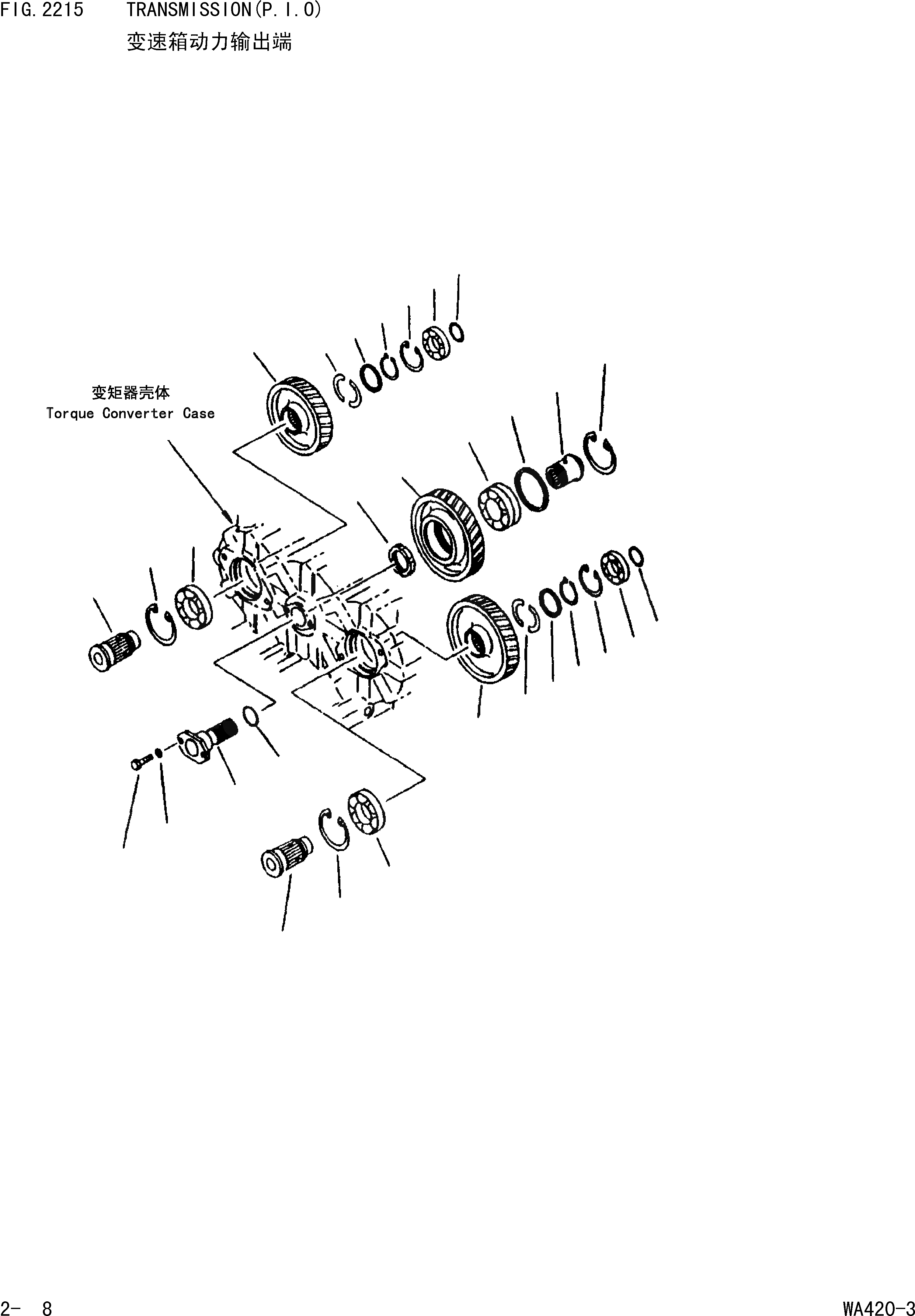 FIG. 2215 TRANSMISSION(P. I. O)
变速箱动力输出端

变矩器壳体
Torque Converter Case

2- 8

WA420-3