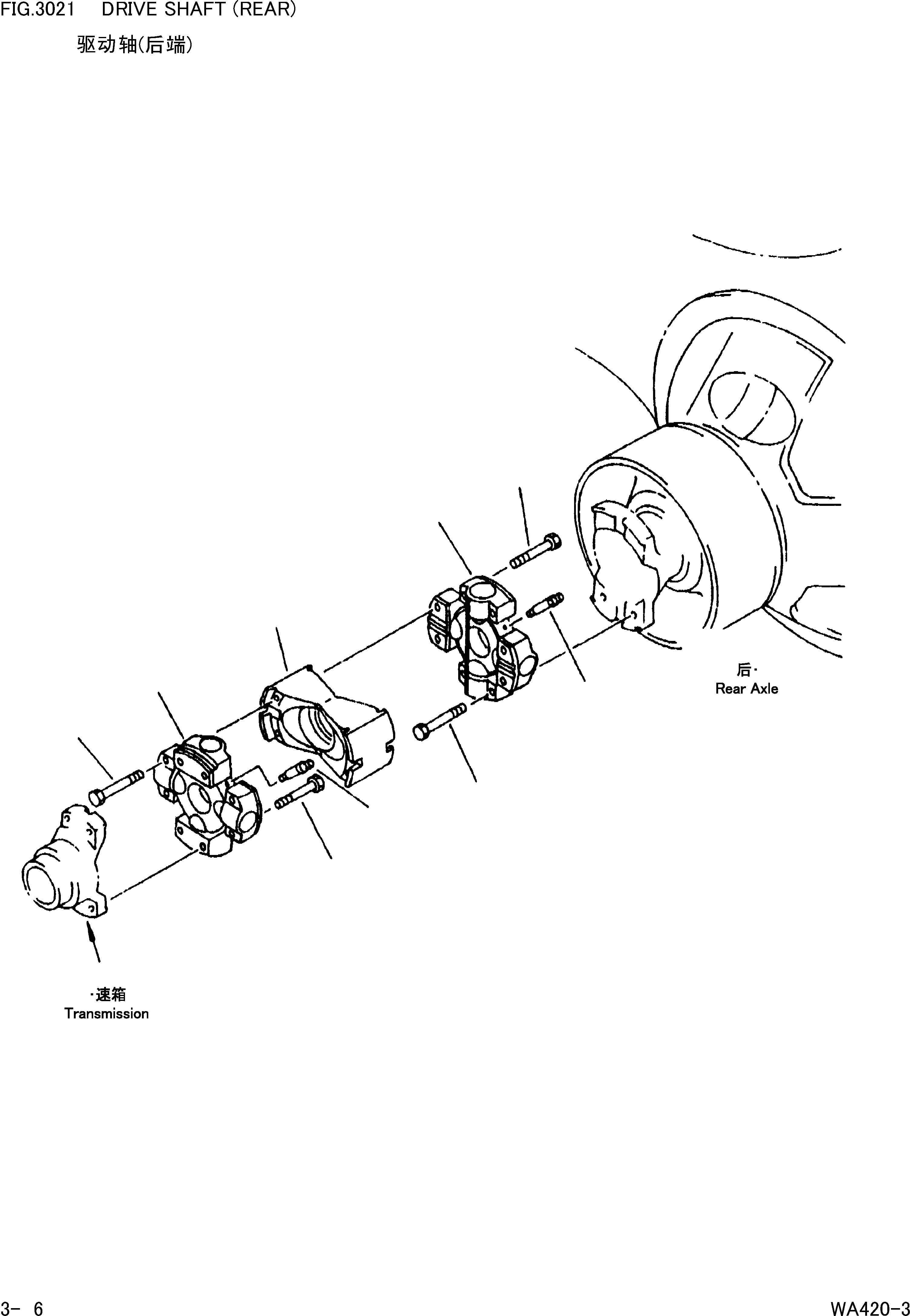 FIG.3021 DRIVE SHAFT (REAR)
驱动轴(后端)

后·
Rear Axle

·速箱
Transmission

3- 6

WA420-3