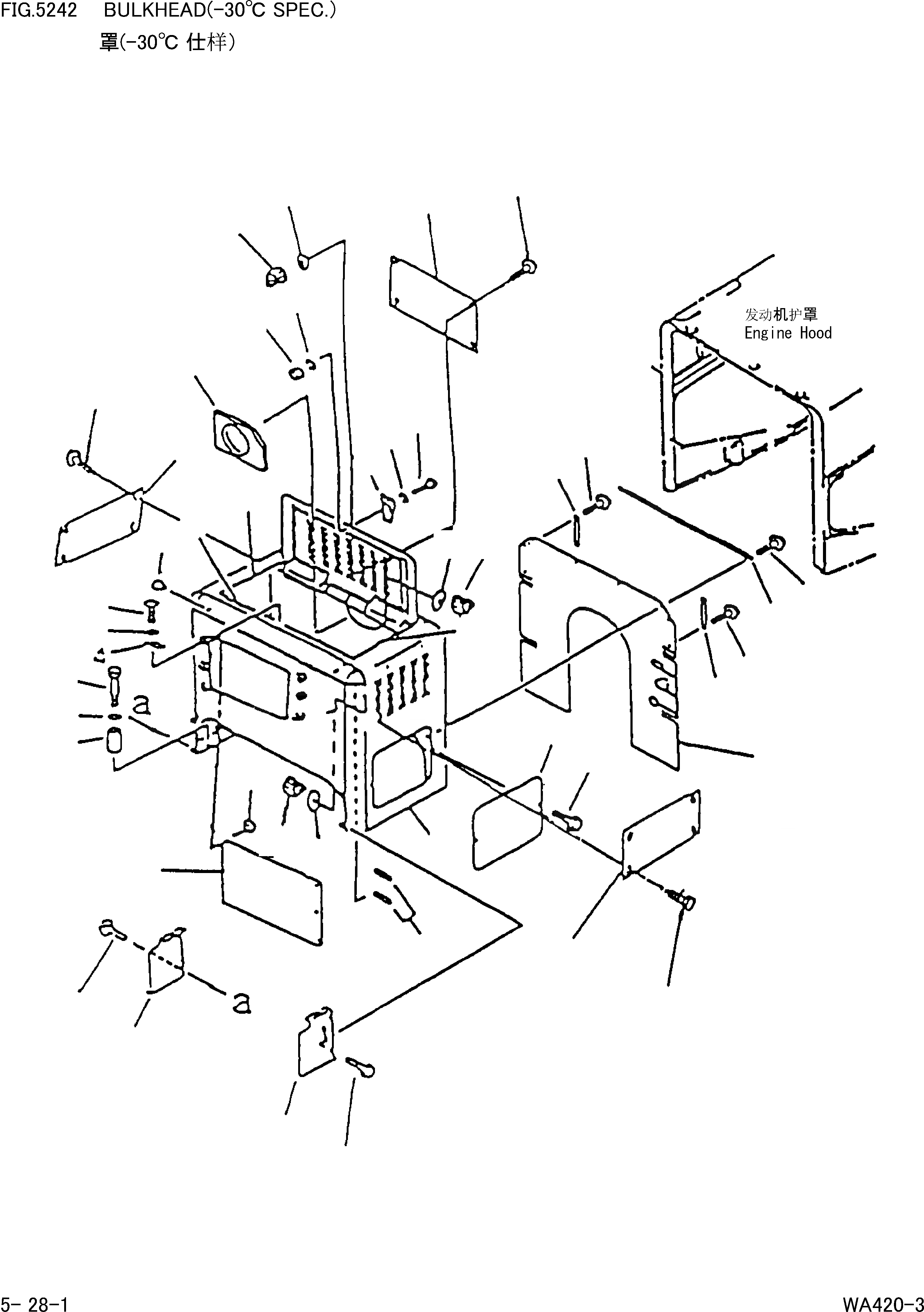 FIG.5242 BULKHEAD(-30℃ SPEC.)
罩(-30℃ 仕样)

发动机护罩
Engine Hood

a

a

5- 28-1

WA420-3