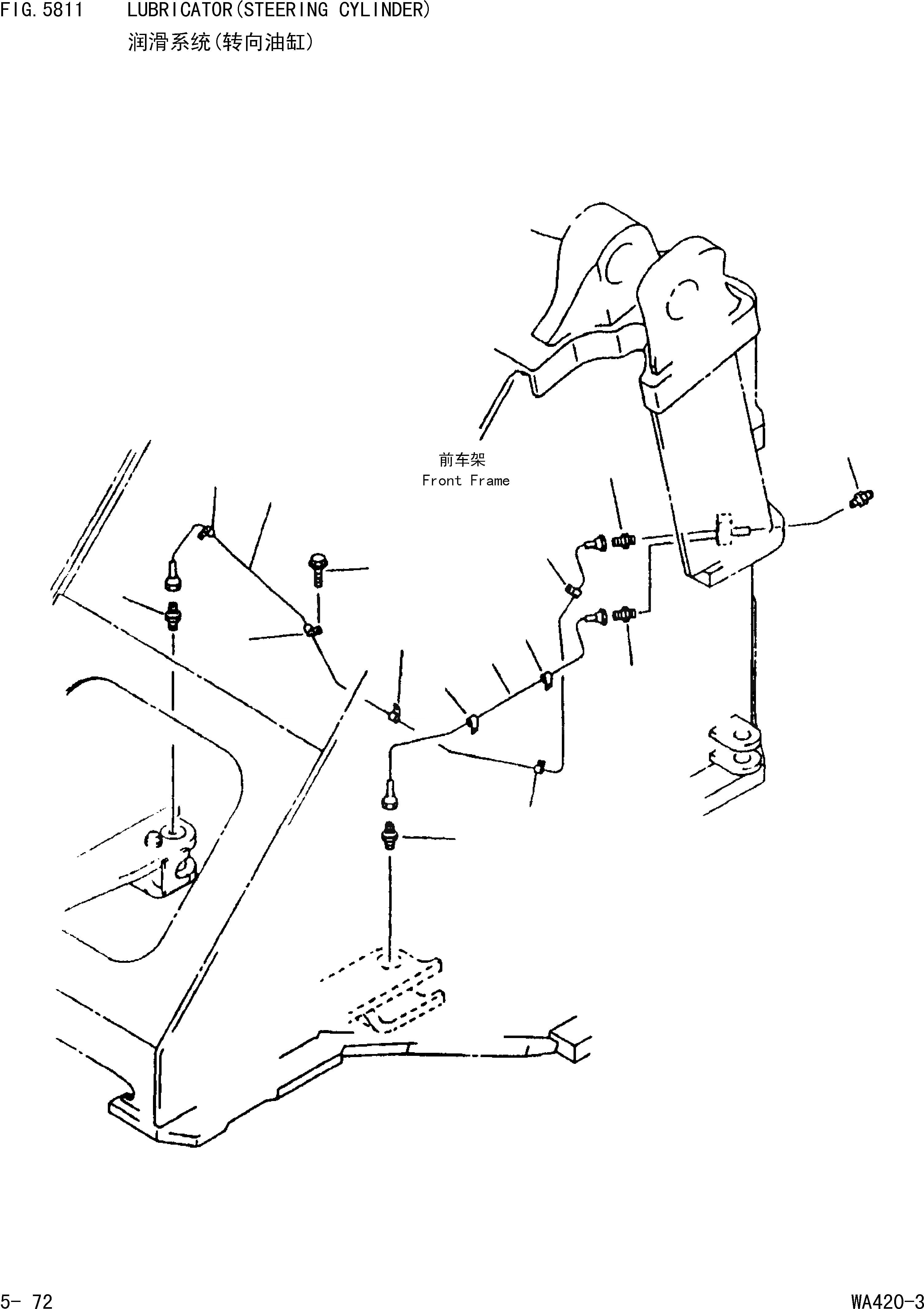 FIG. 5811 LUBRICATOR(STEERING CYLINDER)
润滑系统(转向油缸)

前车架
Front Frame

5- 72

WA420-3