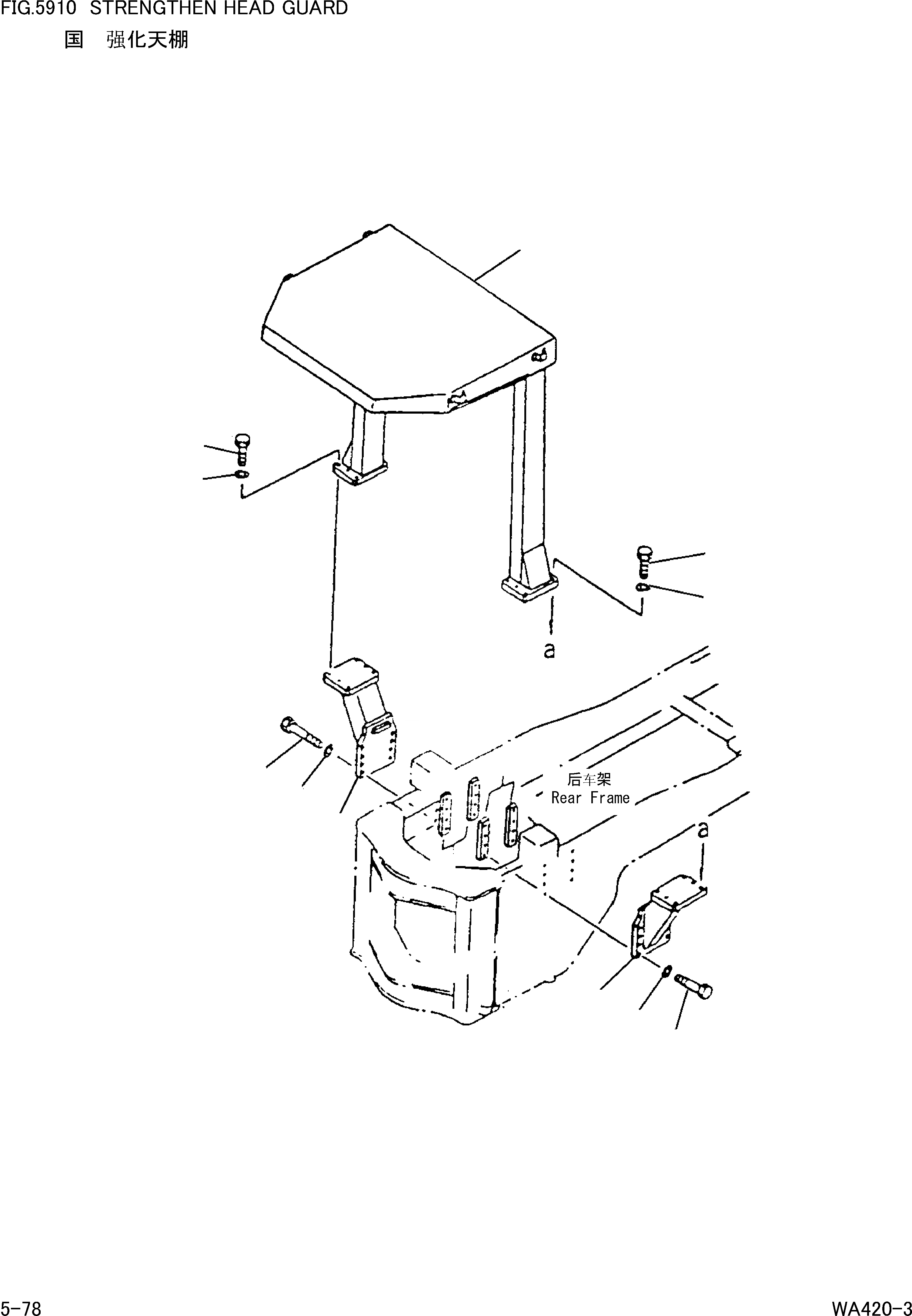 FIG.5910 STRENGTHEN HEAD GUARD
国 强化天棚

a

后车架
Rear Frame

a

5-78

WA420-3