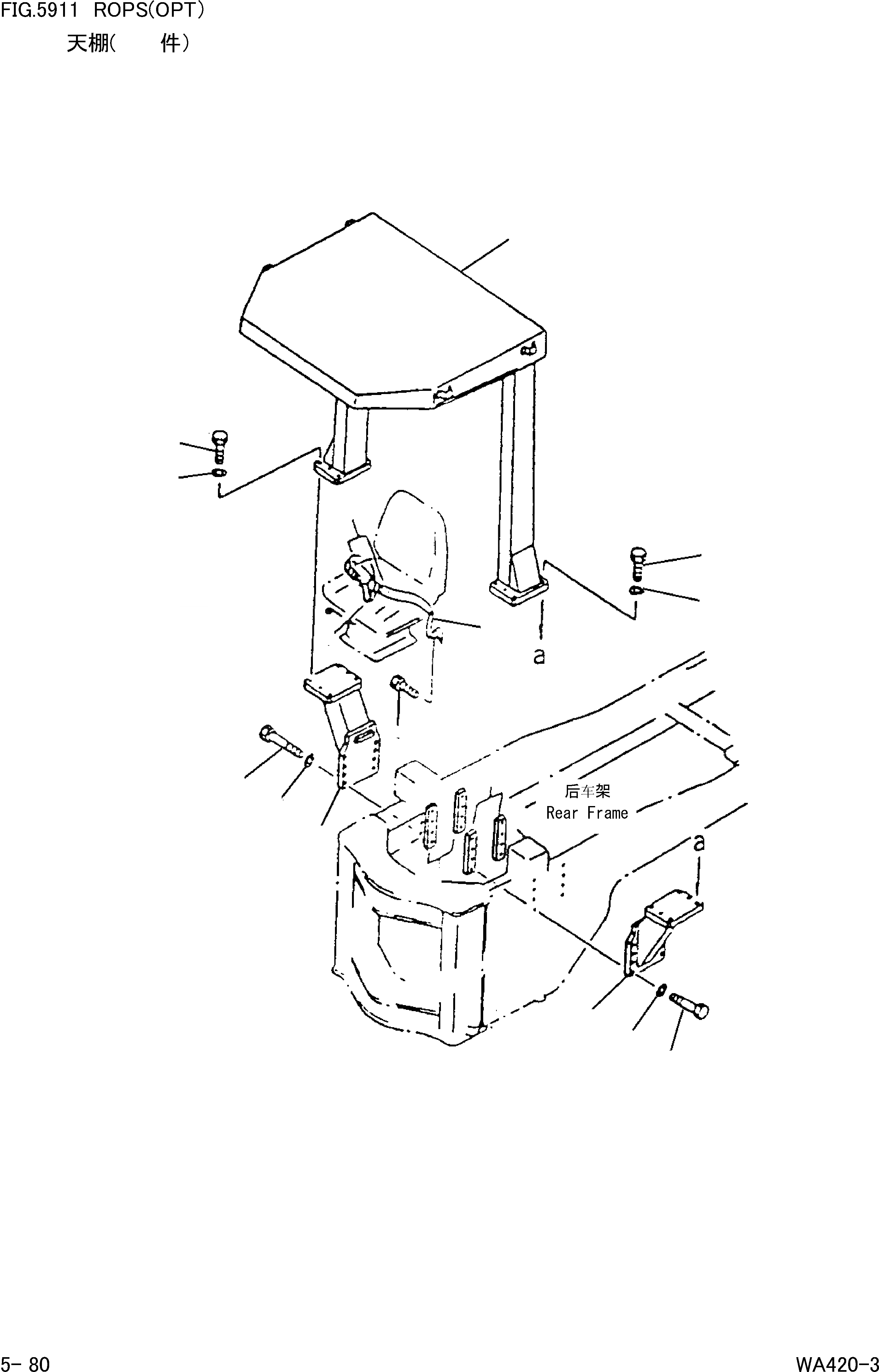 FIG.5911 ROPS(OPT)
天棚(　　件)

a

后车架
Rear Frame

a

5- 80

WA420-3