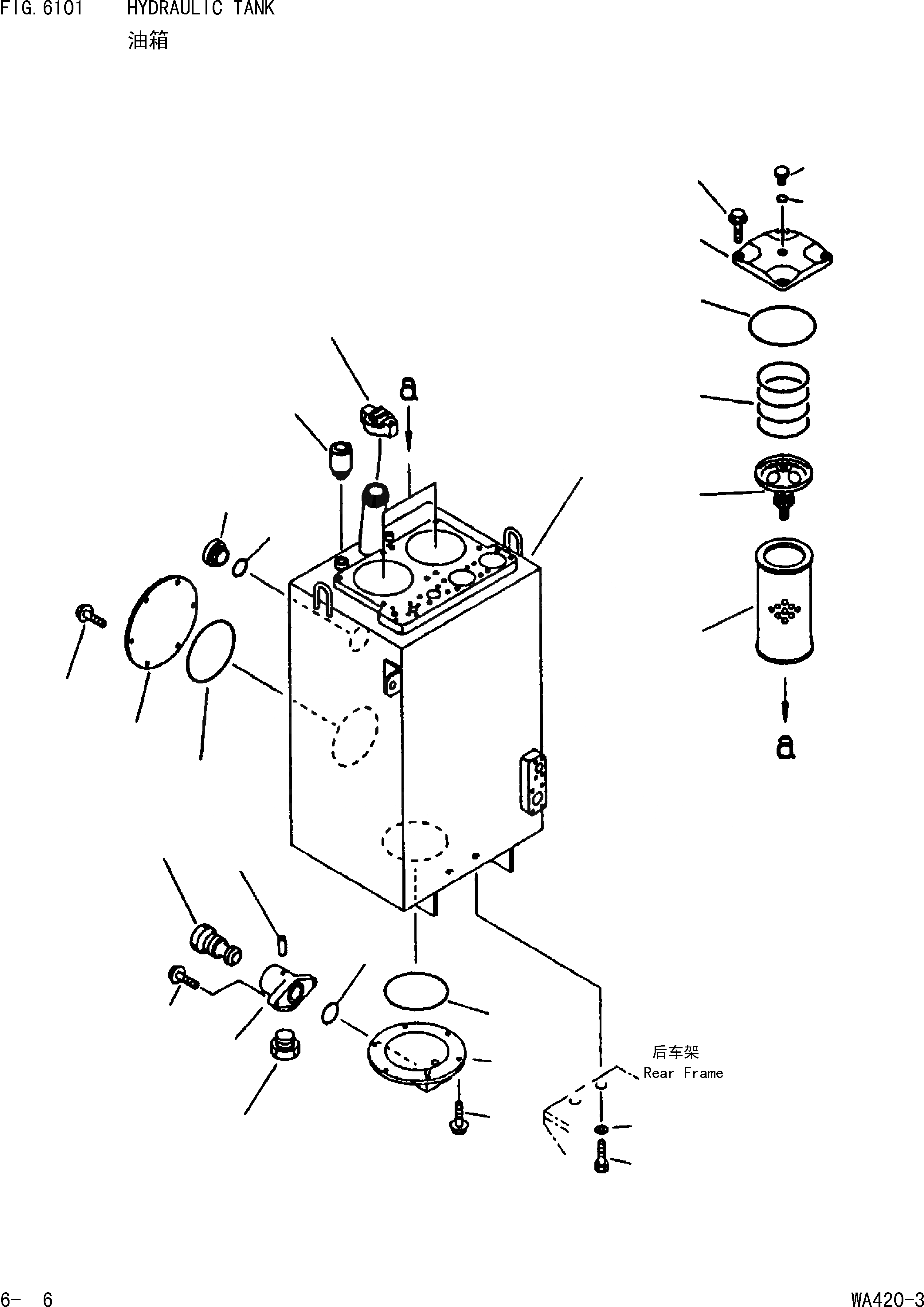 FIG. 6101 HYDRAULIC TANK
油箱

a

a

后车架
Rear Frame

6- 6

WA420-3