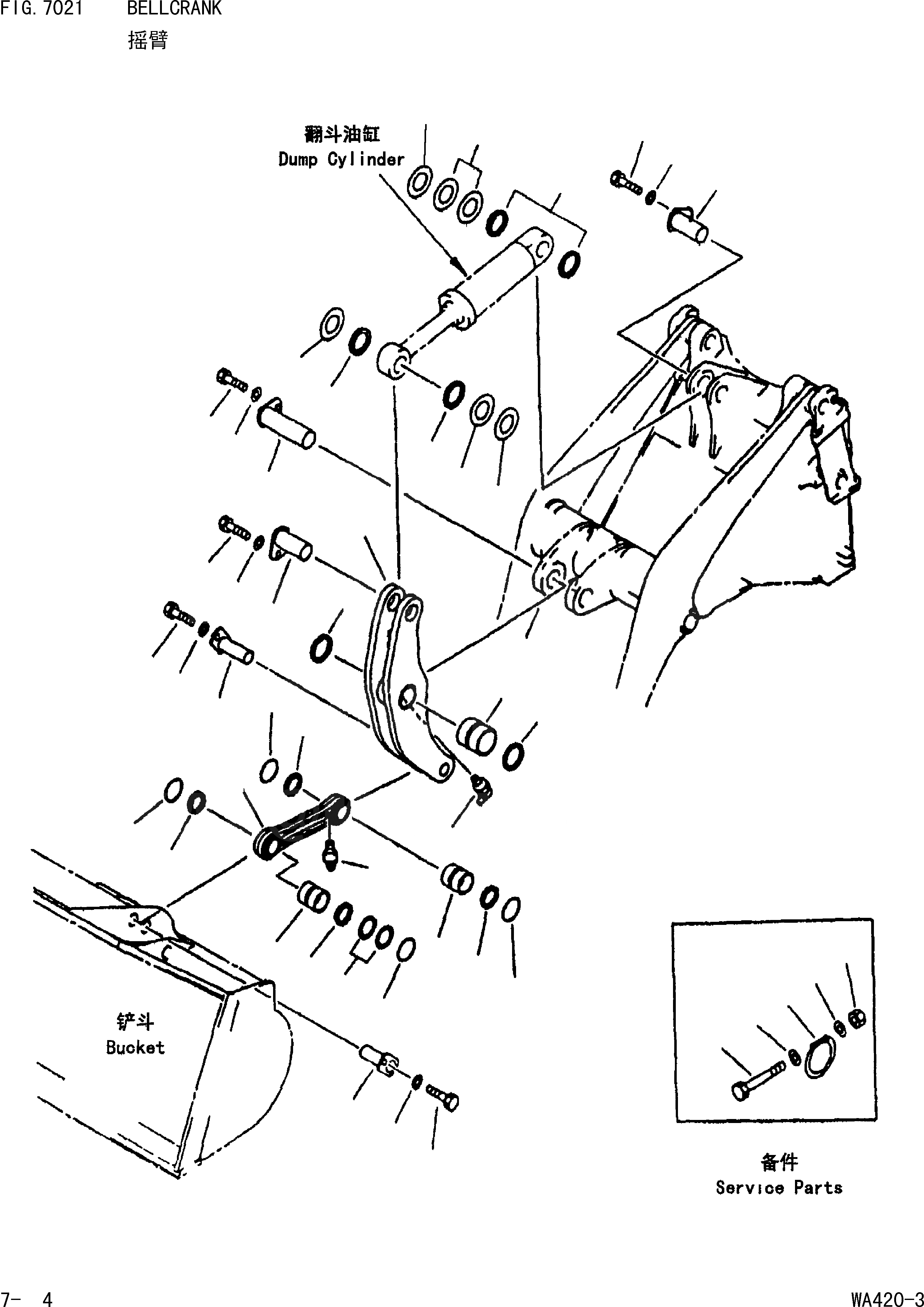 FIG. 7021 BELLCRANK
摇臂

翻斗油缸
Dump Cylinder

铲斗
Bucket

备件
Service Parts

7- 4

WA420-3