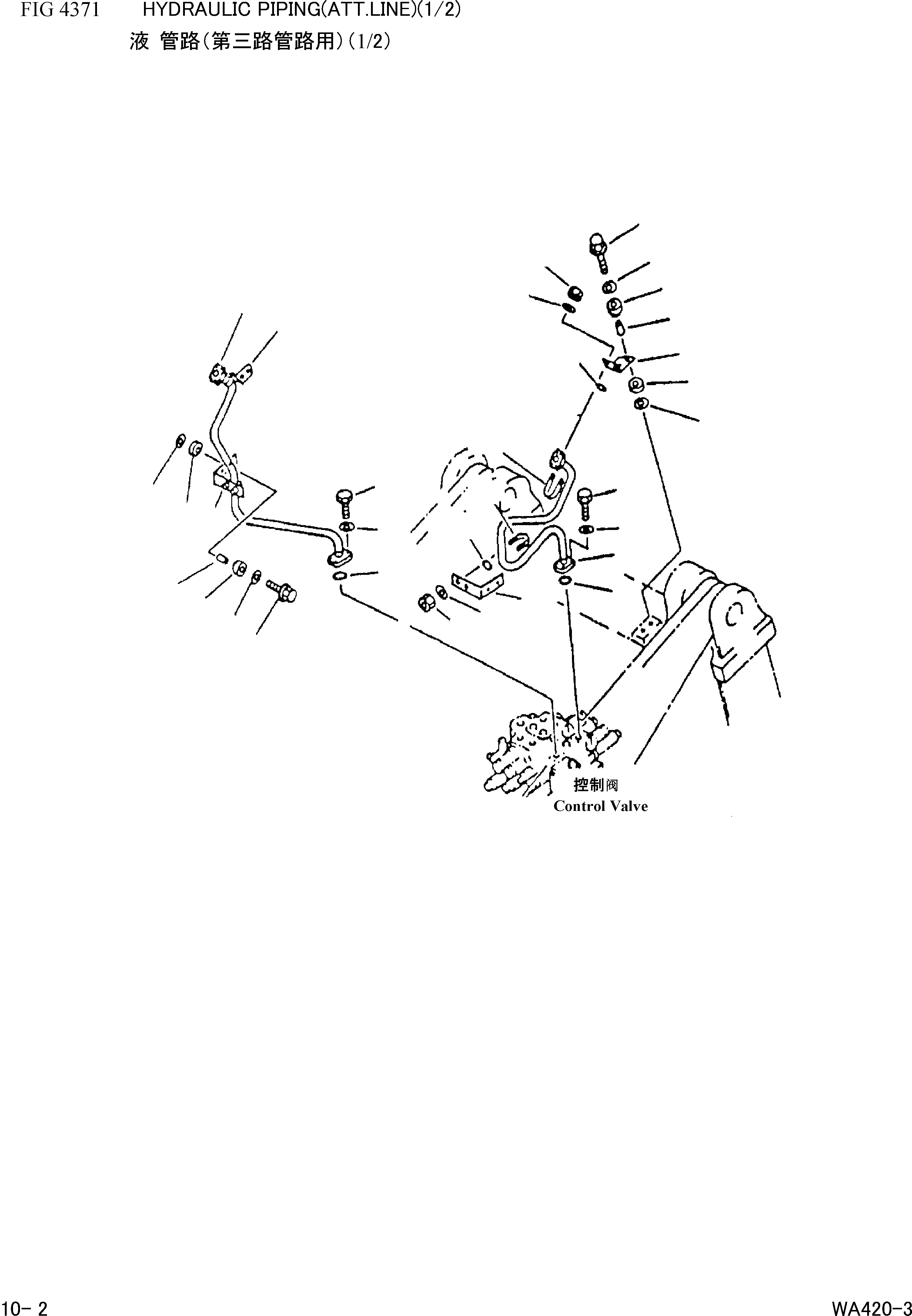 FIG 4371 HYDRAULIC PIPING(ATT.LINE)(1/2)
液 管路(第三路管路用)(1/2)

控制阀
Control Valve

10- 2

WA420-3